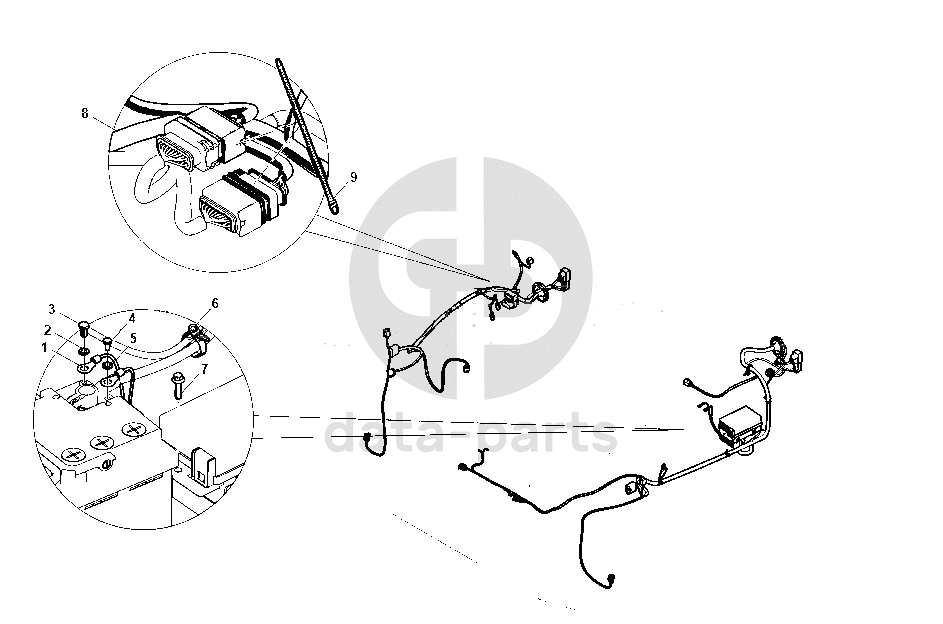 8
9
3
2
1
4
5
6
7
data-parts