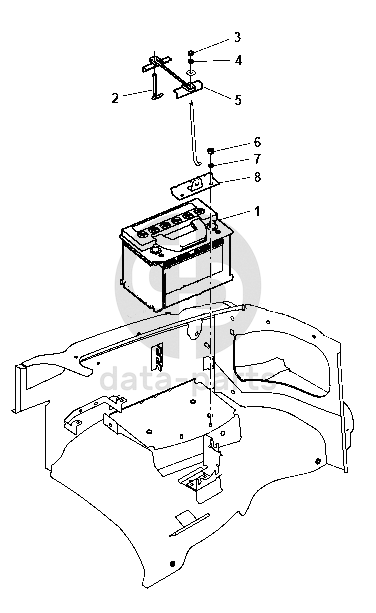 3
4
2
5
6
7
8
1
data-parts