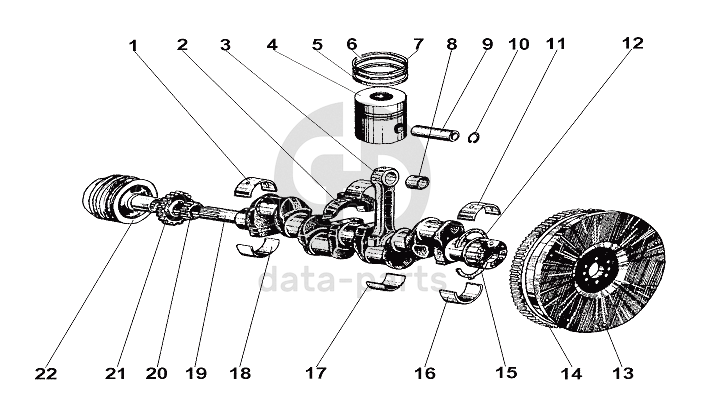 1 2 3 4 5 6 7 8 9 10 11 12

data-parts

22 21 20 19 18 17 16 15 14 13