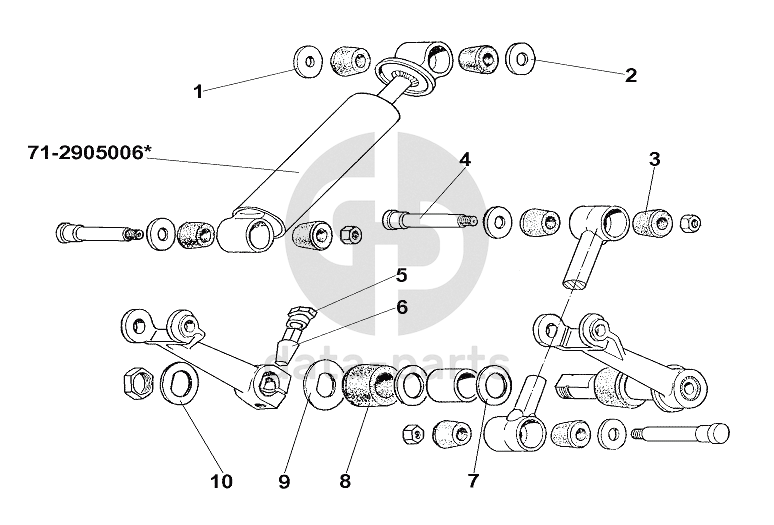 1
2
71-2905006*
4
3
5
6
data-parts
10
9
8
7