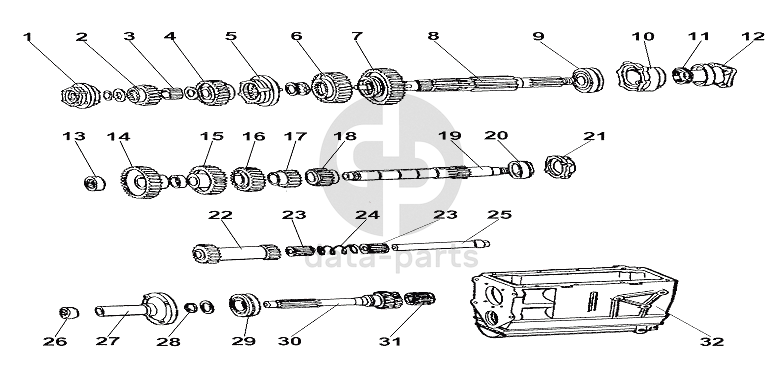 1 2 3 4 5 6 7 8 9 10 11 12

13 14 15 16 17 18 19 20 21

22 23 24 23 25

data-parts

26 27 28 29 30 31 32