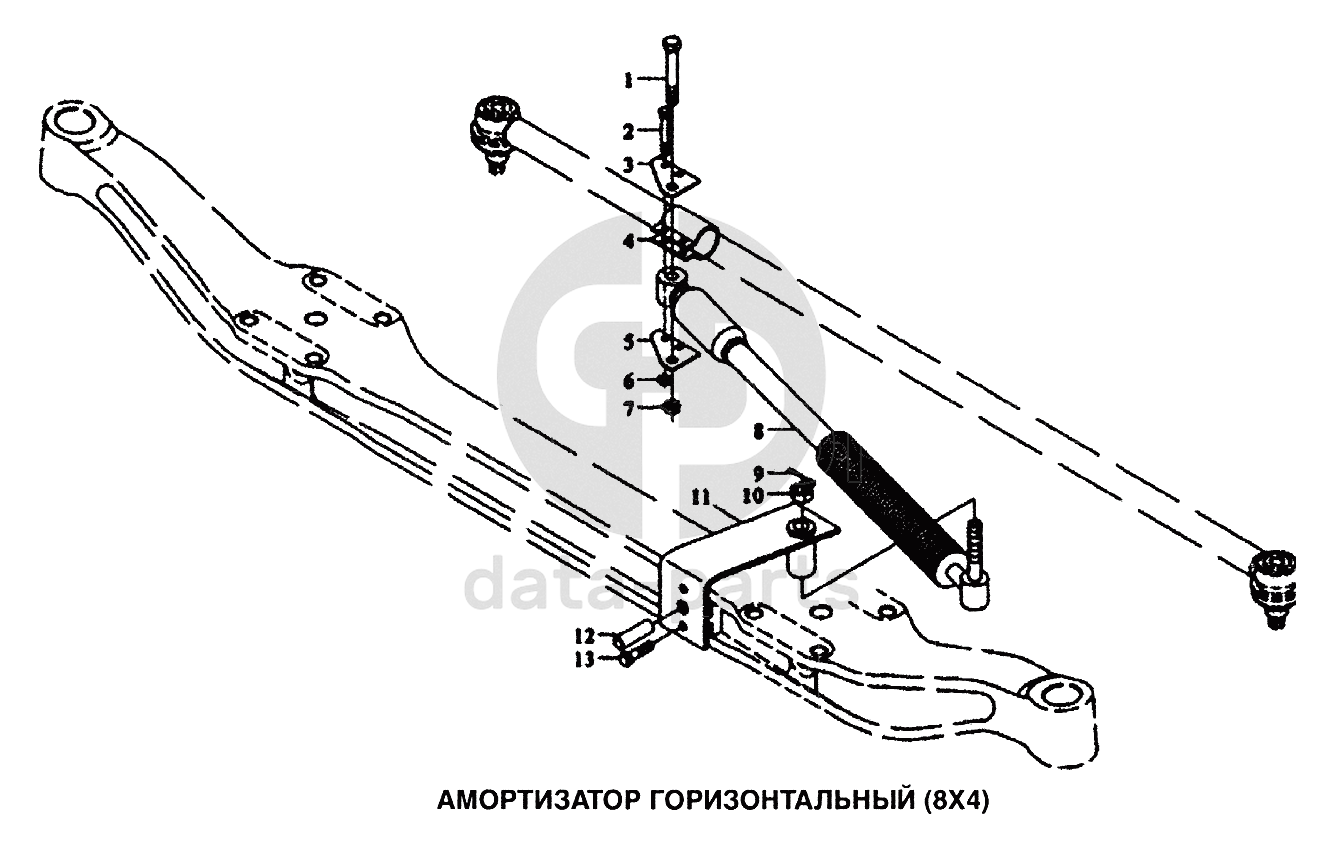 1
2
3
4
5
6
7
8
9
10
11
12
13

data-parts

АМОРТИЗАТОР ГОРИЗОНТАЛЬНЫЙ (8X4)