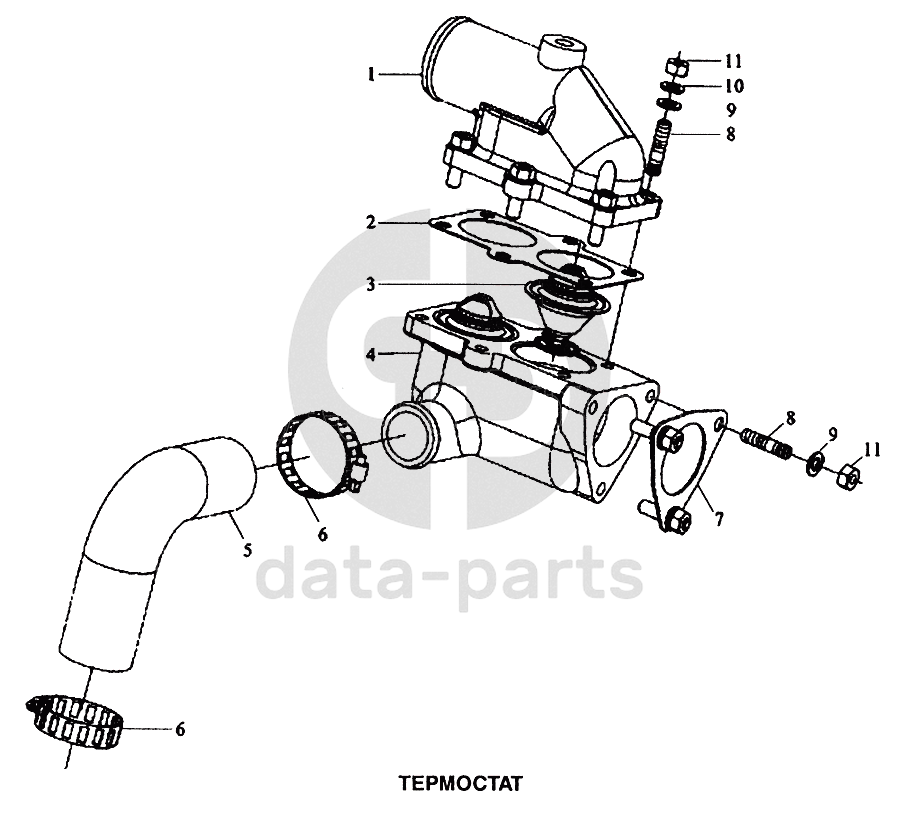 1
11
10
9
8
2
3
4
8
9
11
7
6
5
6
data-parts
ТЕРМОСТАТ