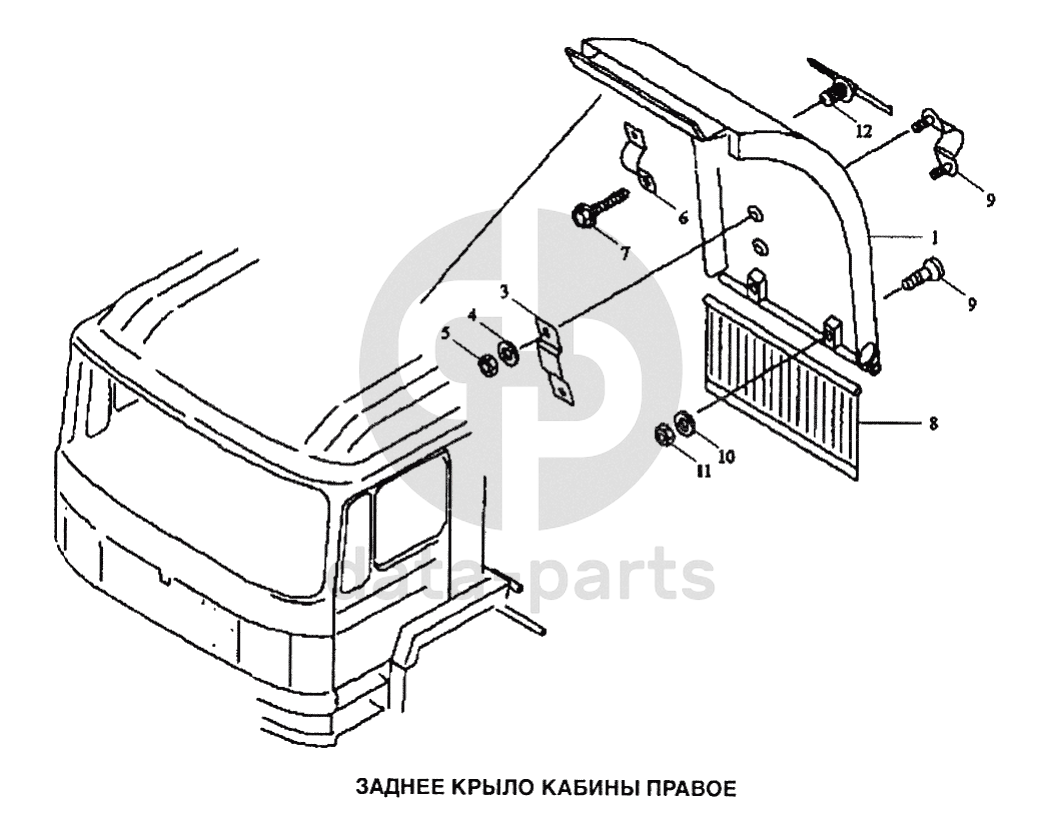 12
9
6
7
1
9
3
4
5
8
10
11
data-parts
ЗАДНЕЕ КРЫЛО КАБИНЫ ПРАВОЕ