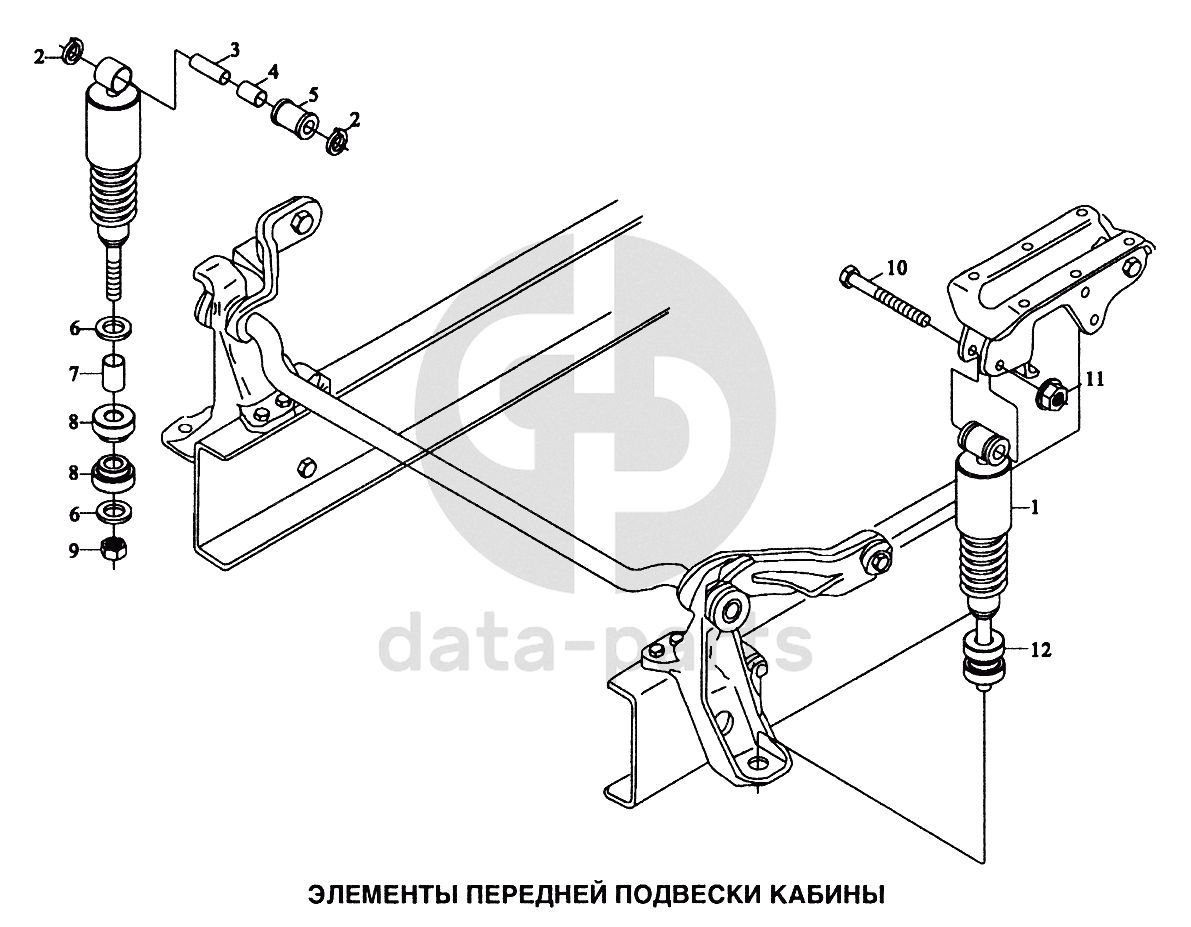 2
3
4
5
2
6
7
8
8
6
9
10
11
1
12

data-parts

ЭЛЕМЕНТЫ ПЕРЕДНЕЙ ПОДВЕСКИ КАБИНЫ