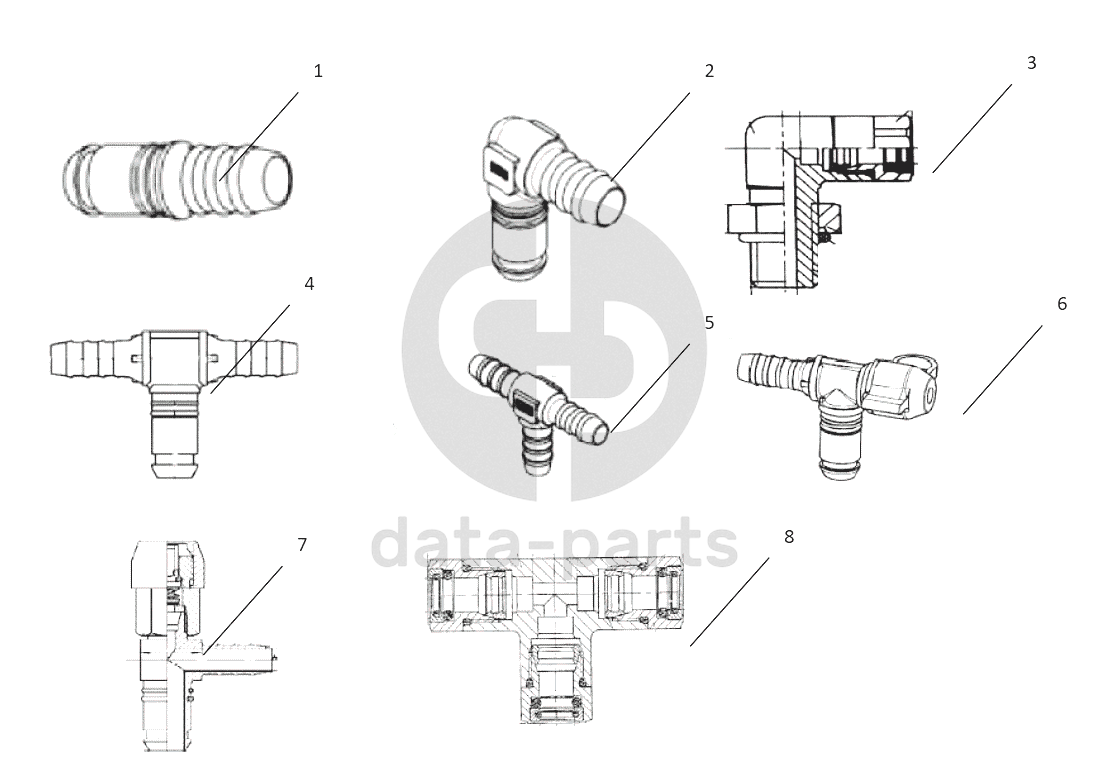 1

2

3

4

5

6

7

8

data-parts