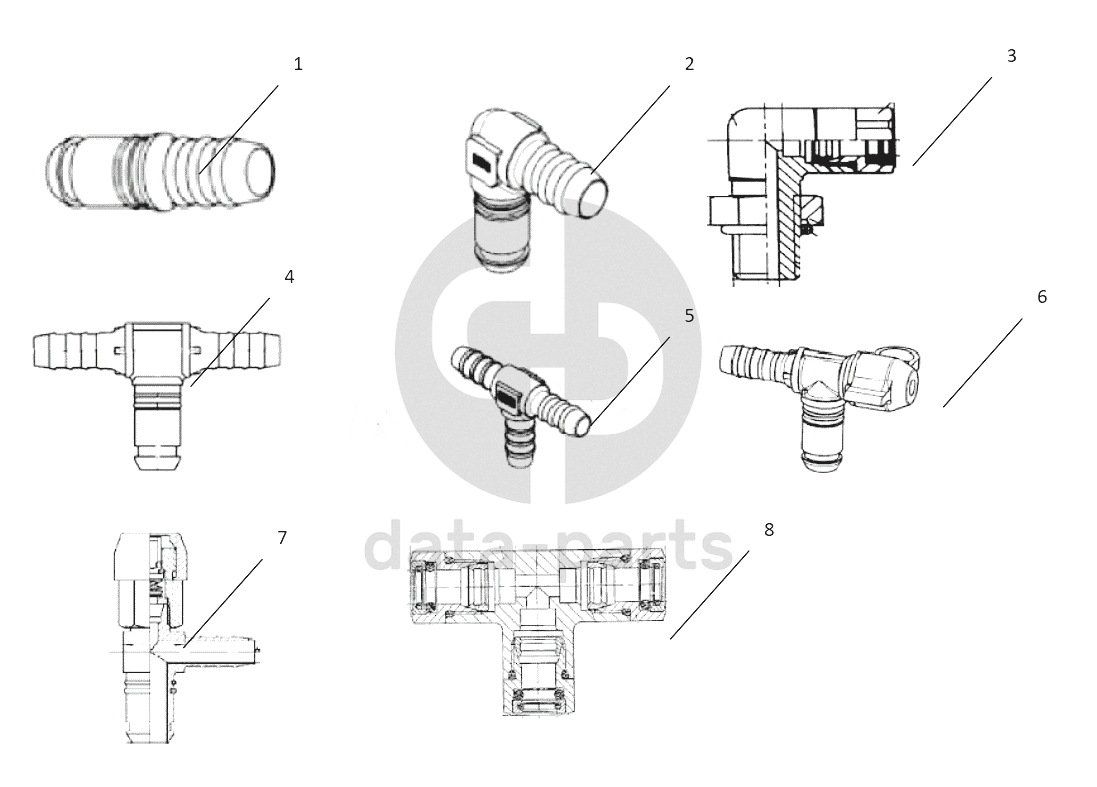 1
2
3
4
5
6
7
8
data-parts