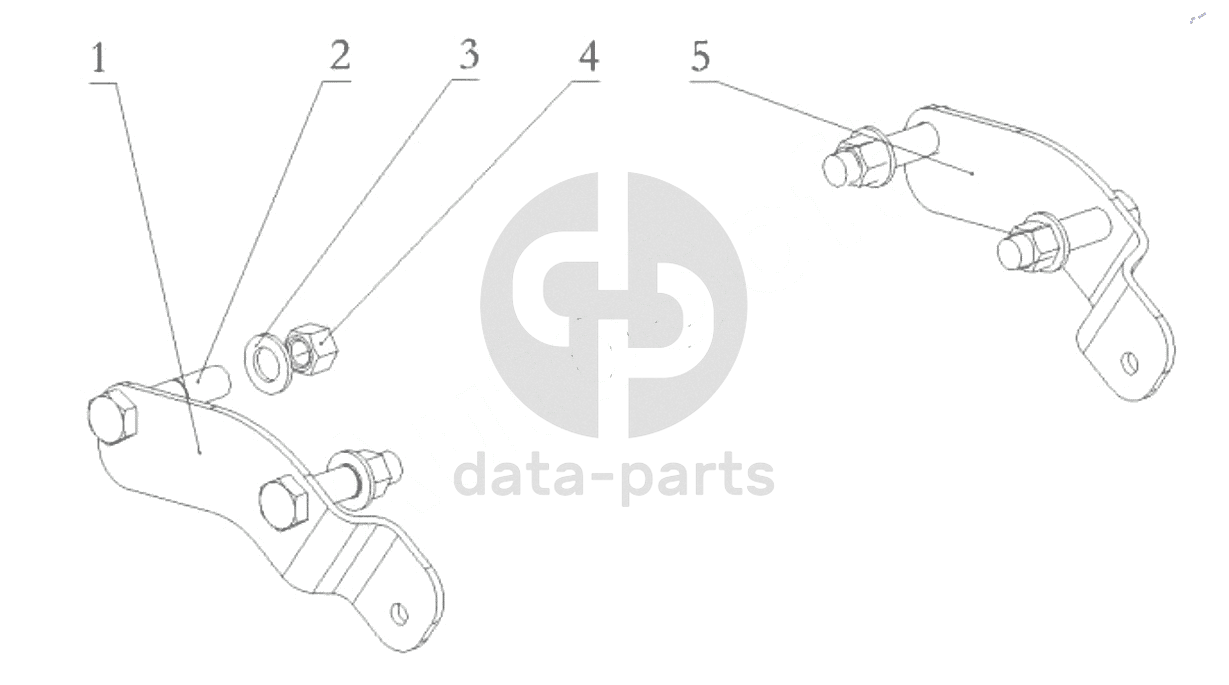 1
2
3
4
5
data-parts