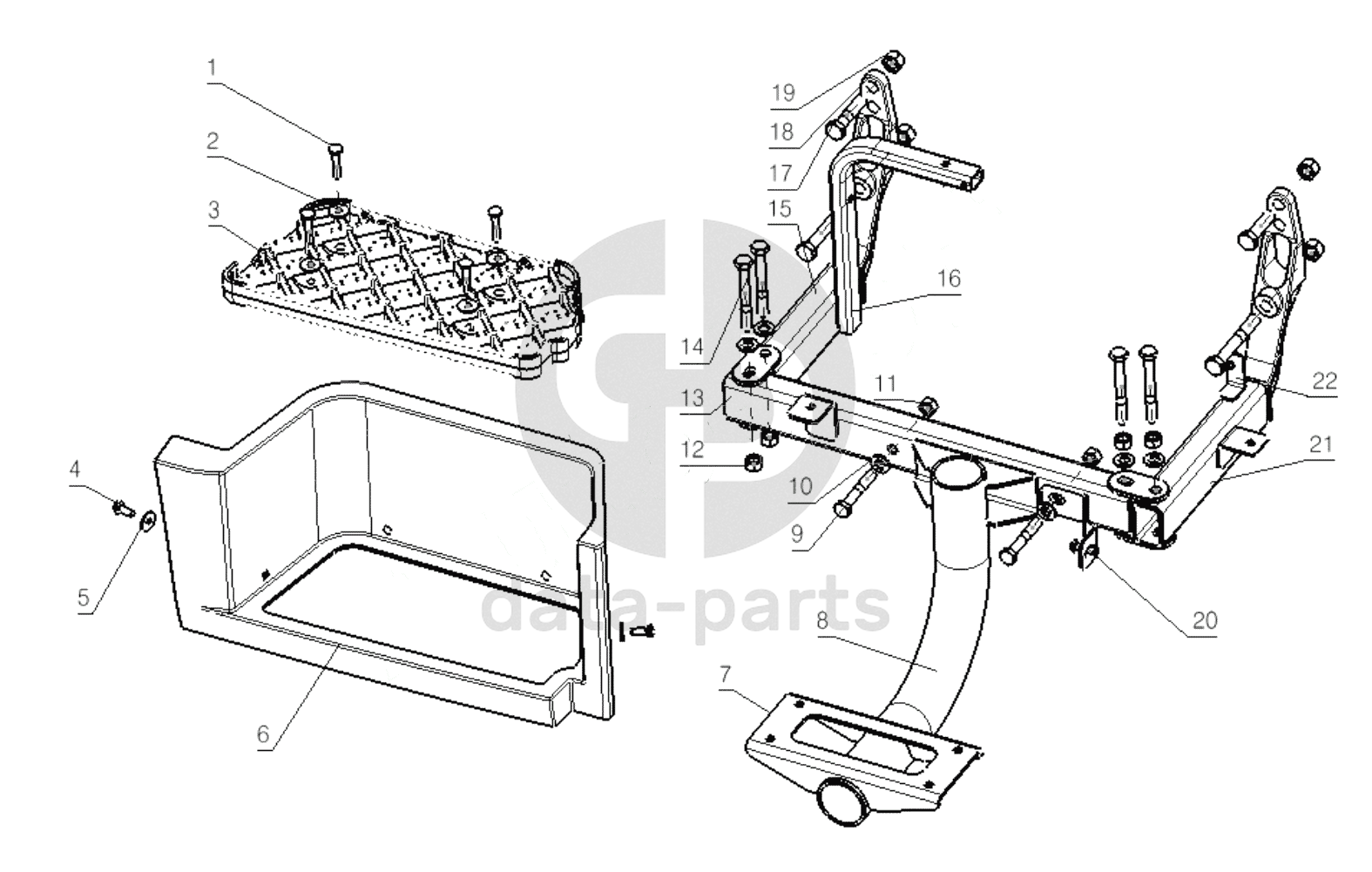 1
2
3
4
5
6
19
18
17
15
16
14
13
12
11
10
9
8
7
22
21
20
data-parts