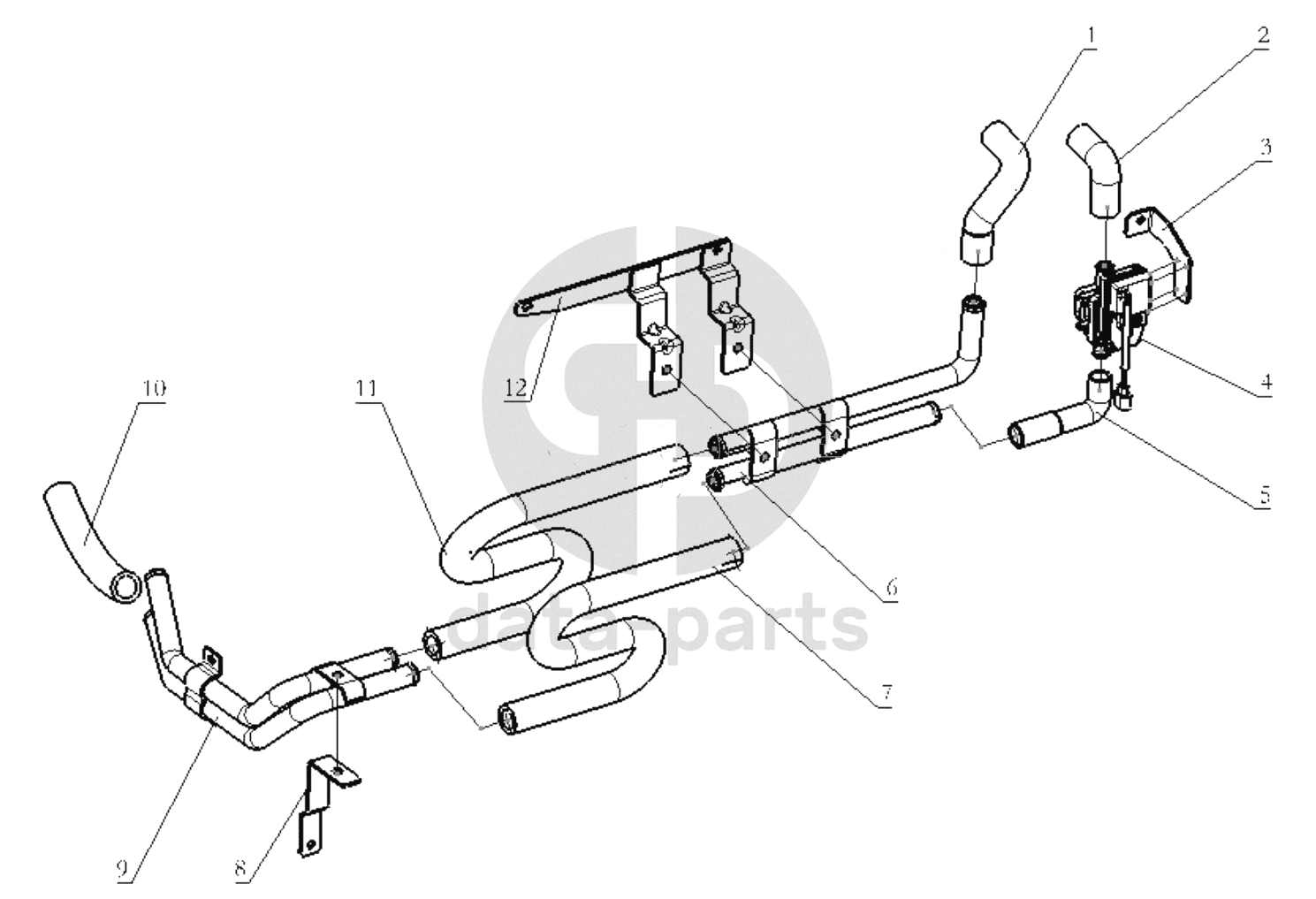 1
2
3
4
5
6
7
8
9
10
11
12
data-parts