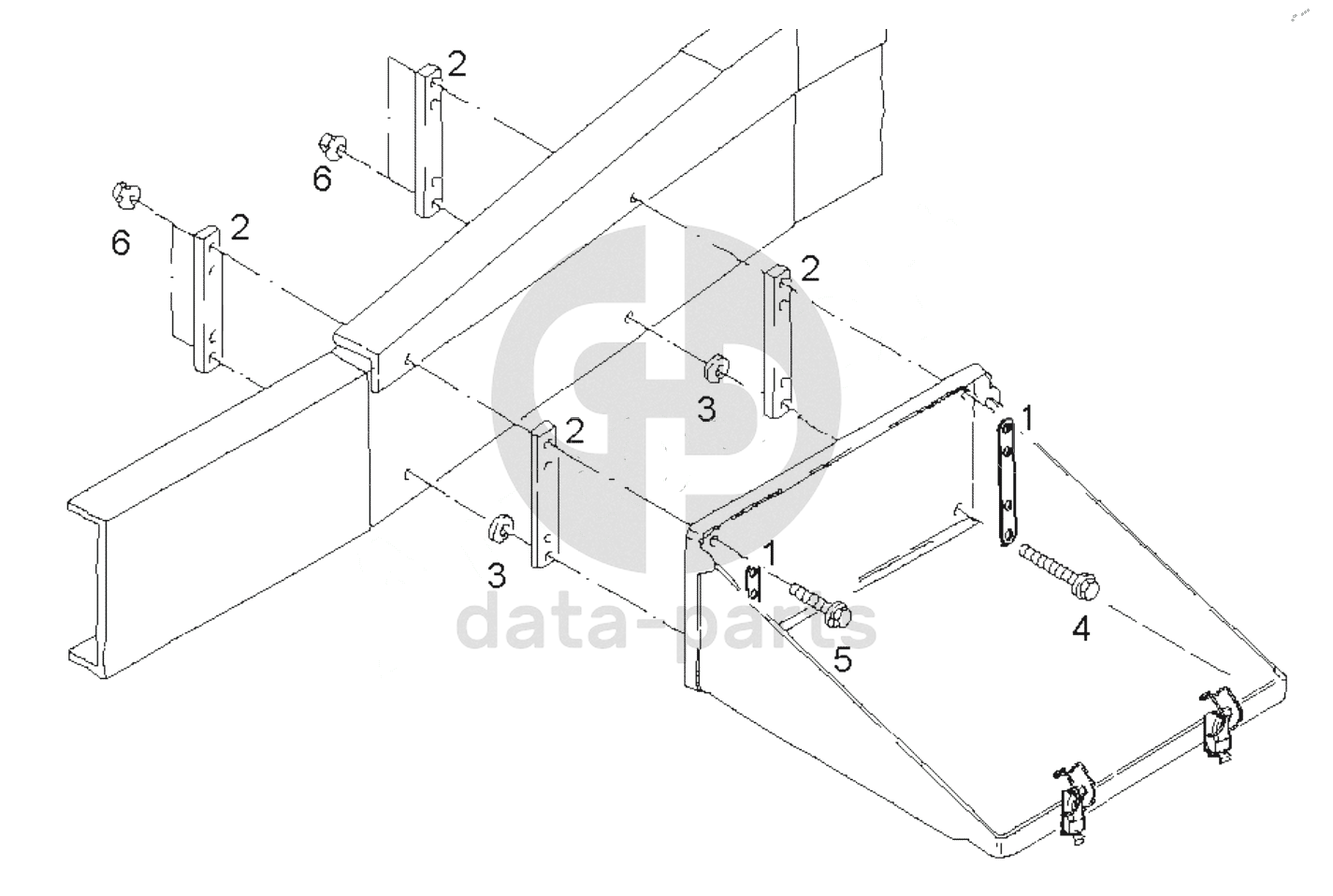 2
6
6
2
2
3
2
1
3
1
4
5
data-parts