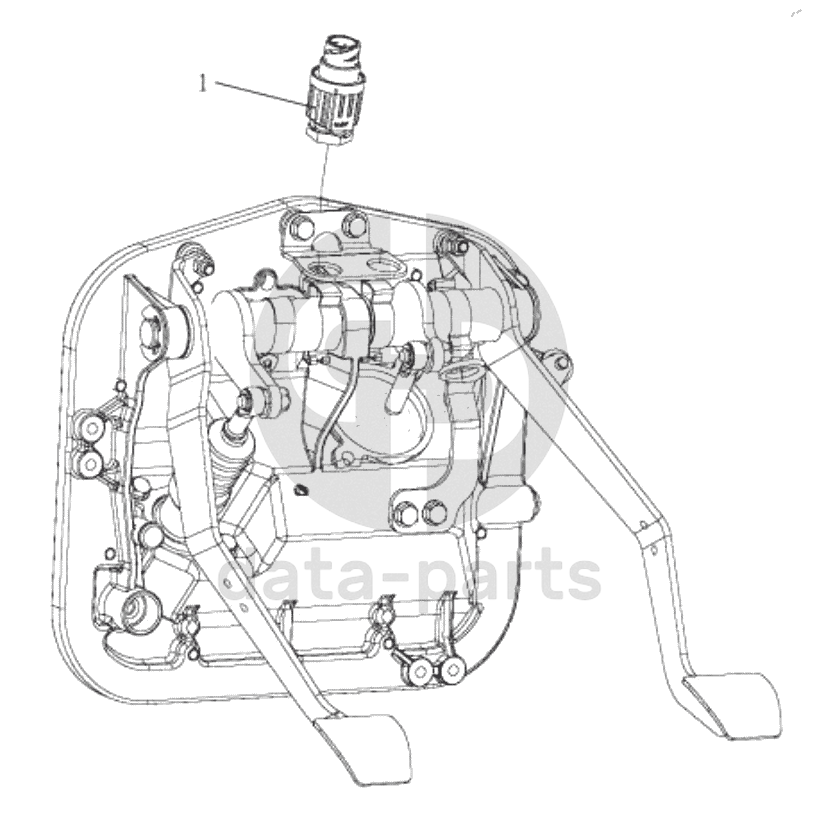 1

data-parts