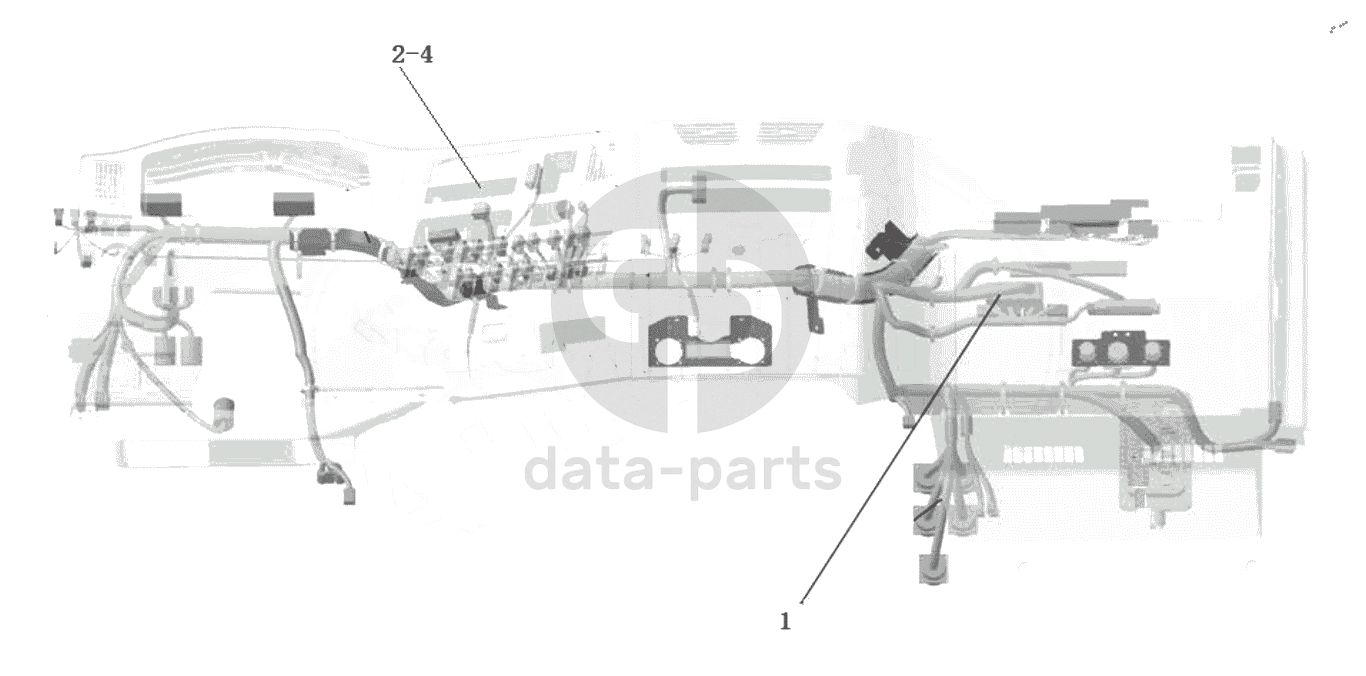 2-4

data-parts

1