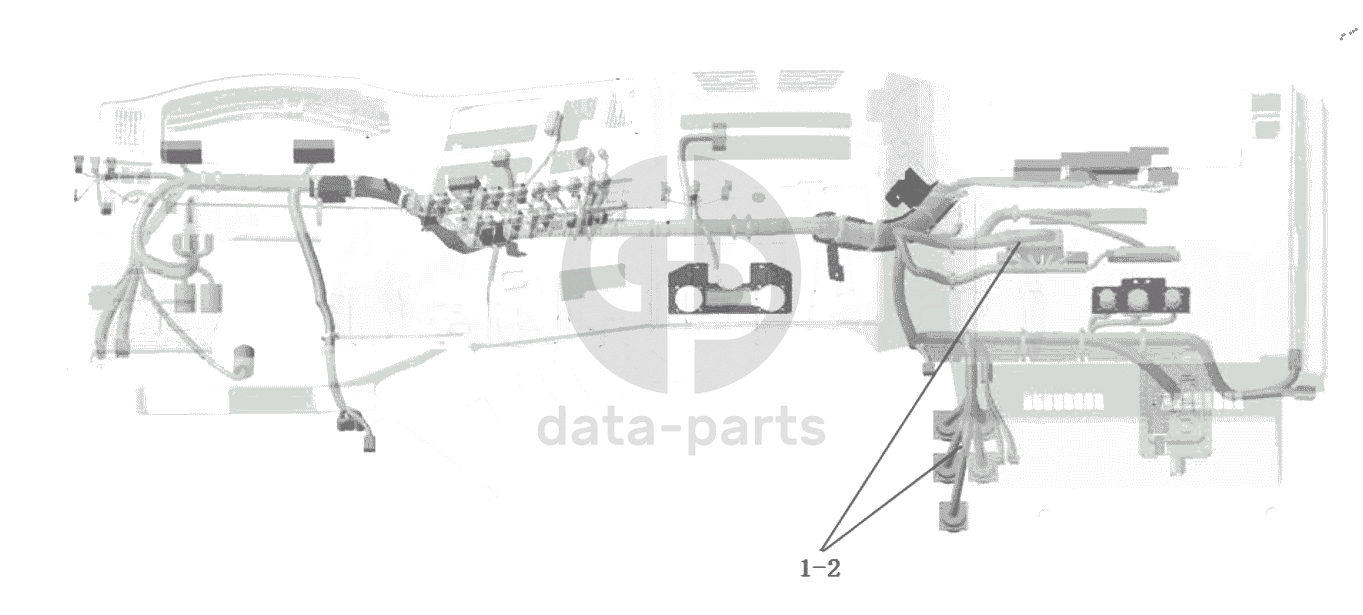 data-parts

1-2