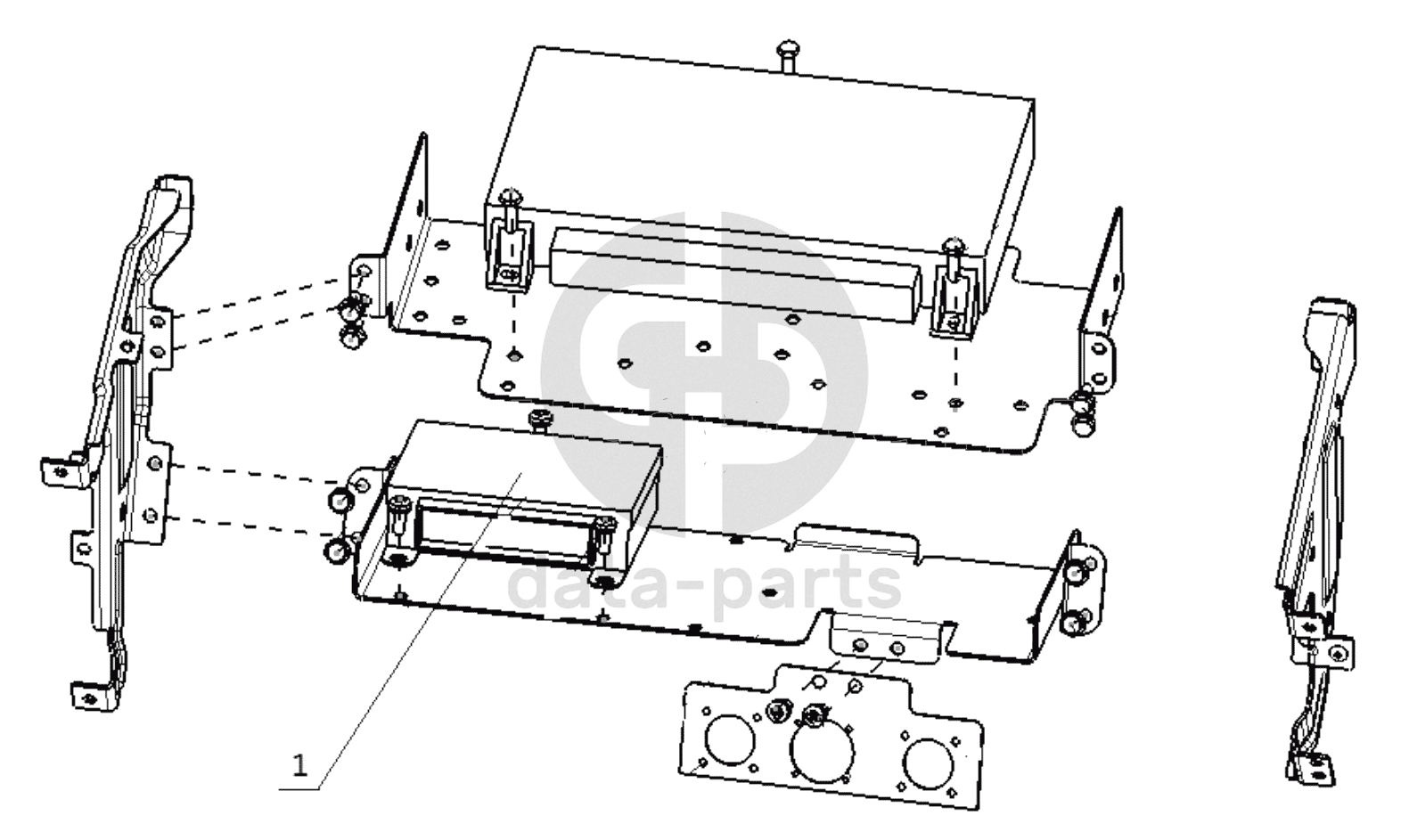 data-parts

1