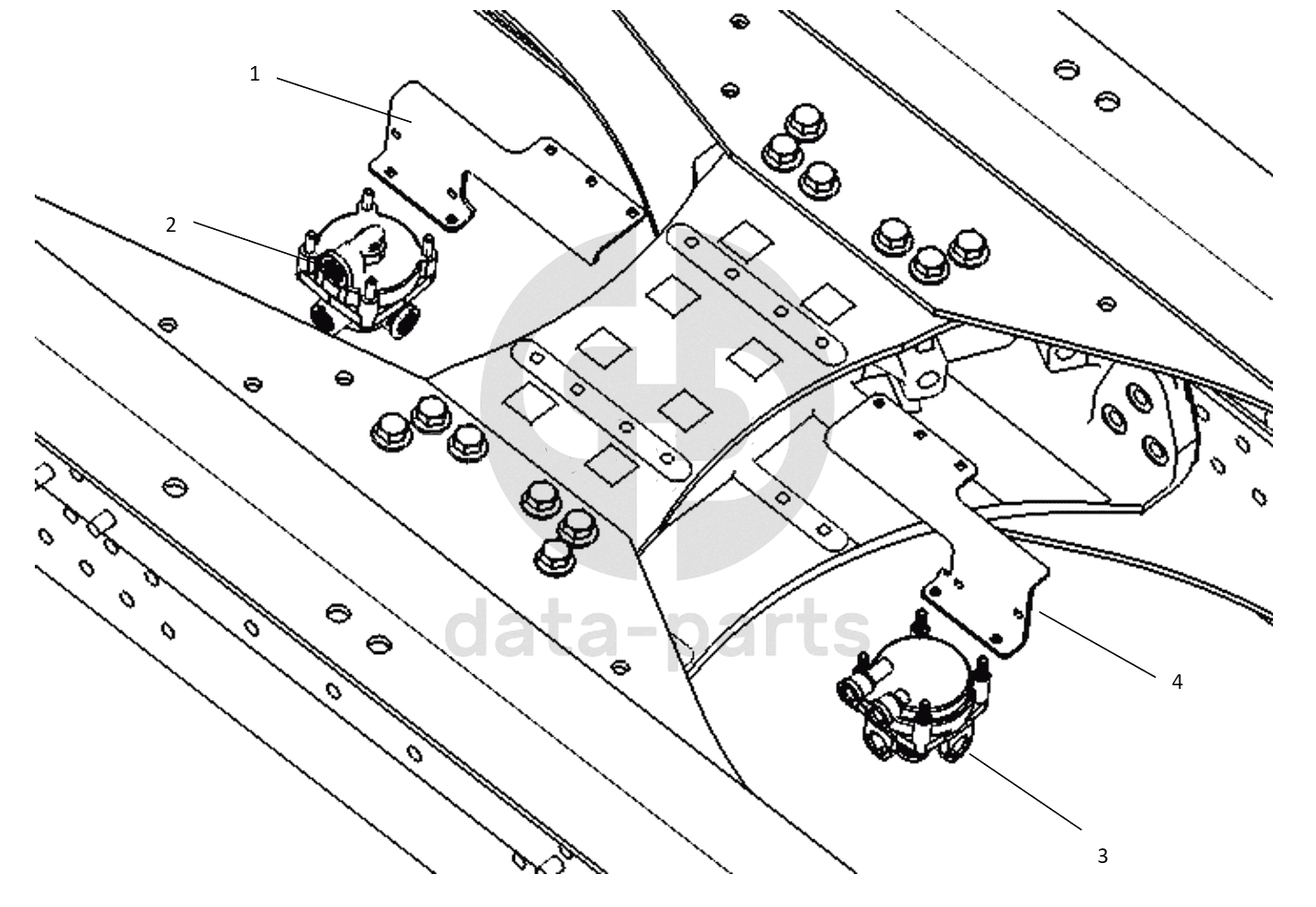 1
2
data-parts
4
3