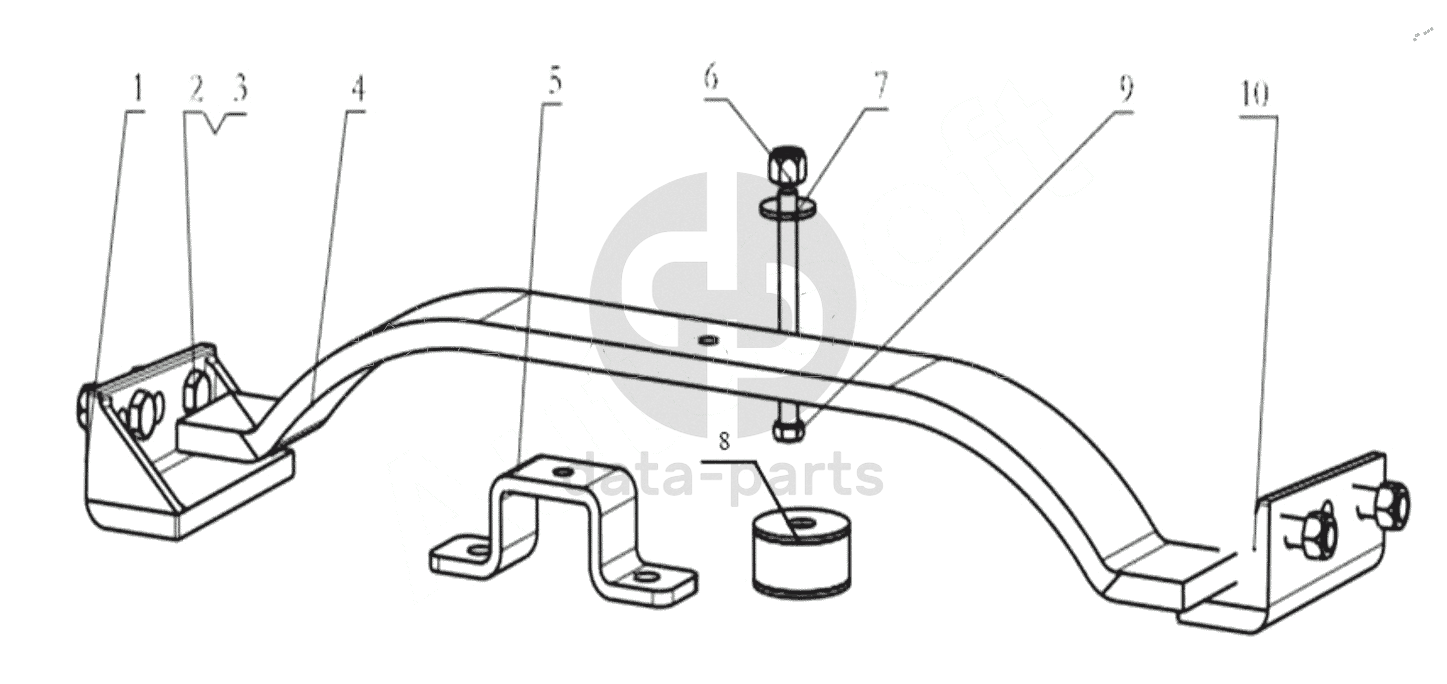 1 2 3 4 5 6 7 9 10

8

data-parts