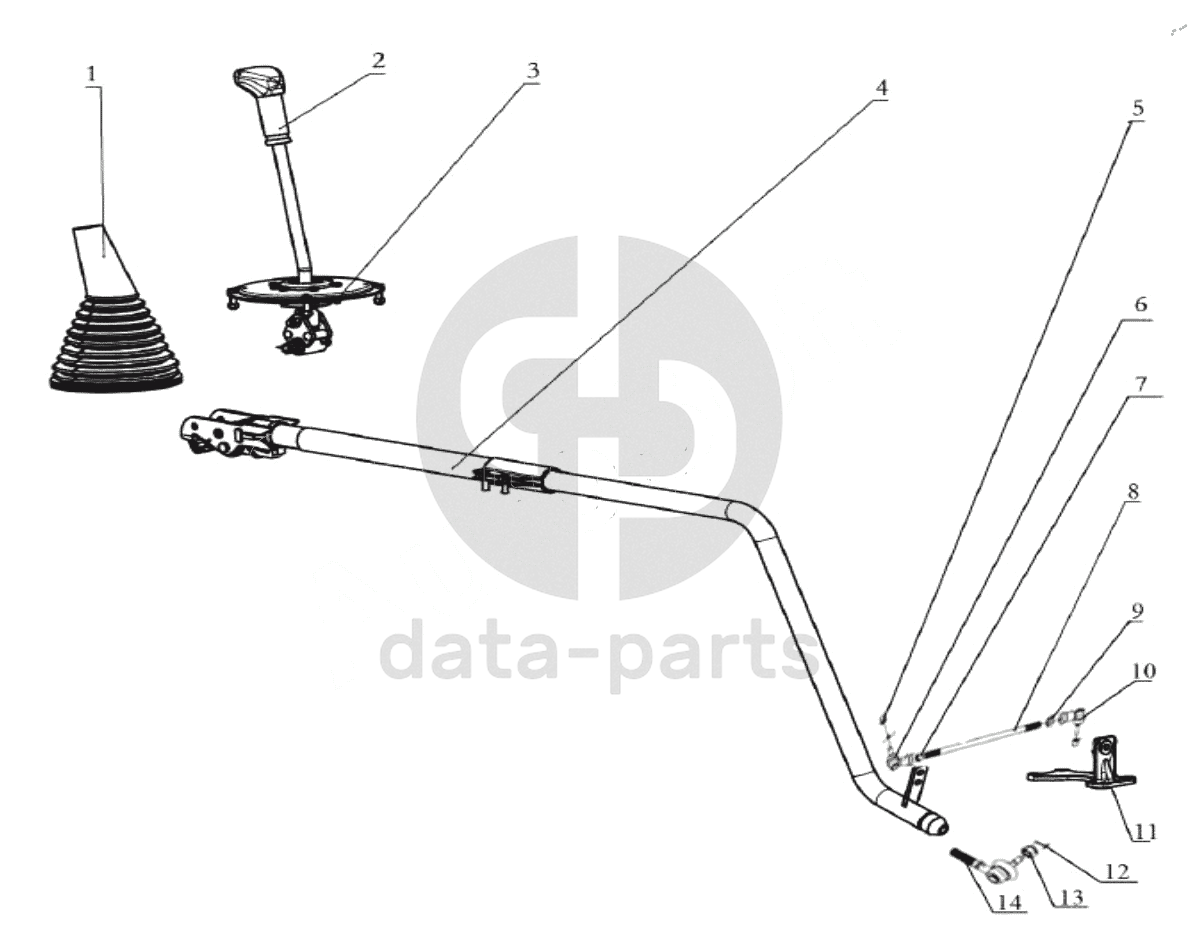 1
2
3
4
5
6
7
8
9
10
11
12
13
14
data-parts