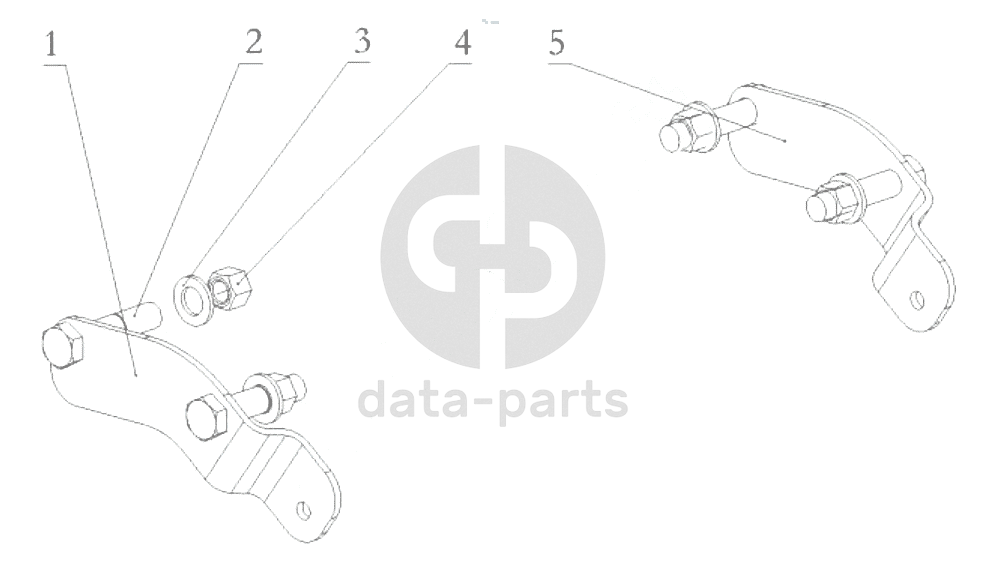 1
2
3
4
5
data-parts