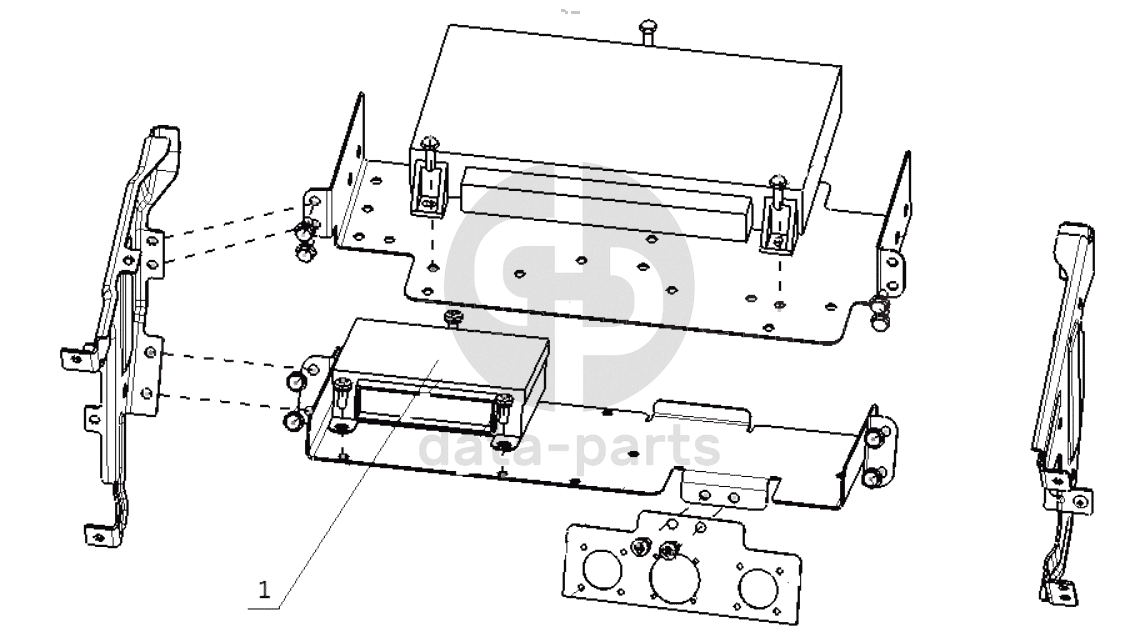 data-parts

1