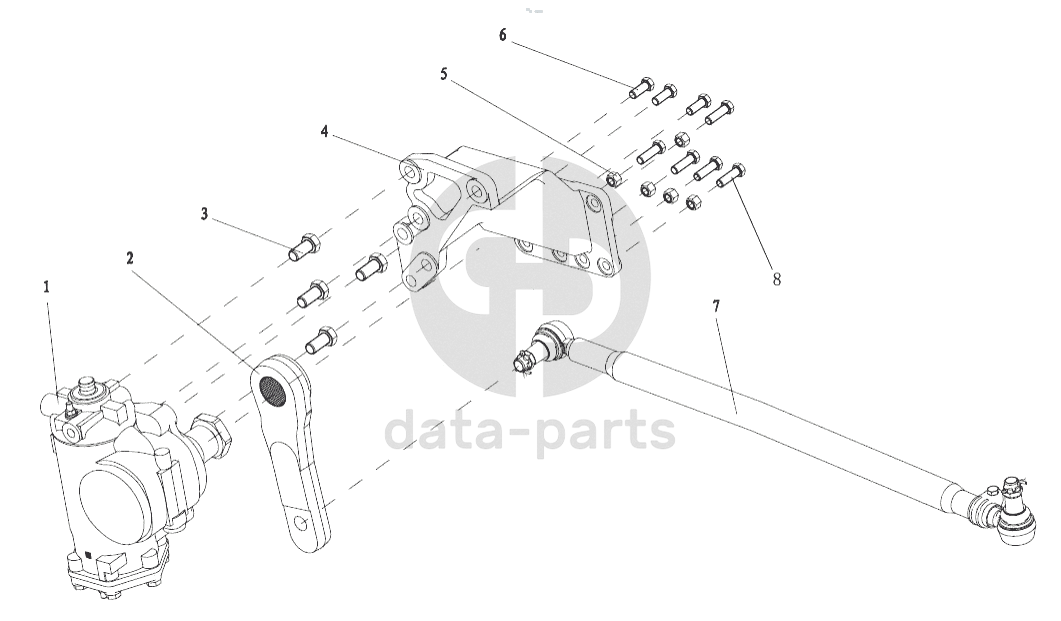 6
5
4
3
2
1
8
7
data-parts