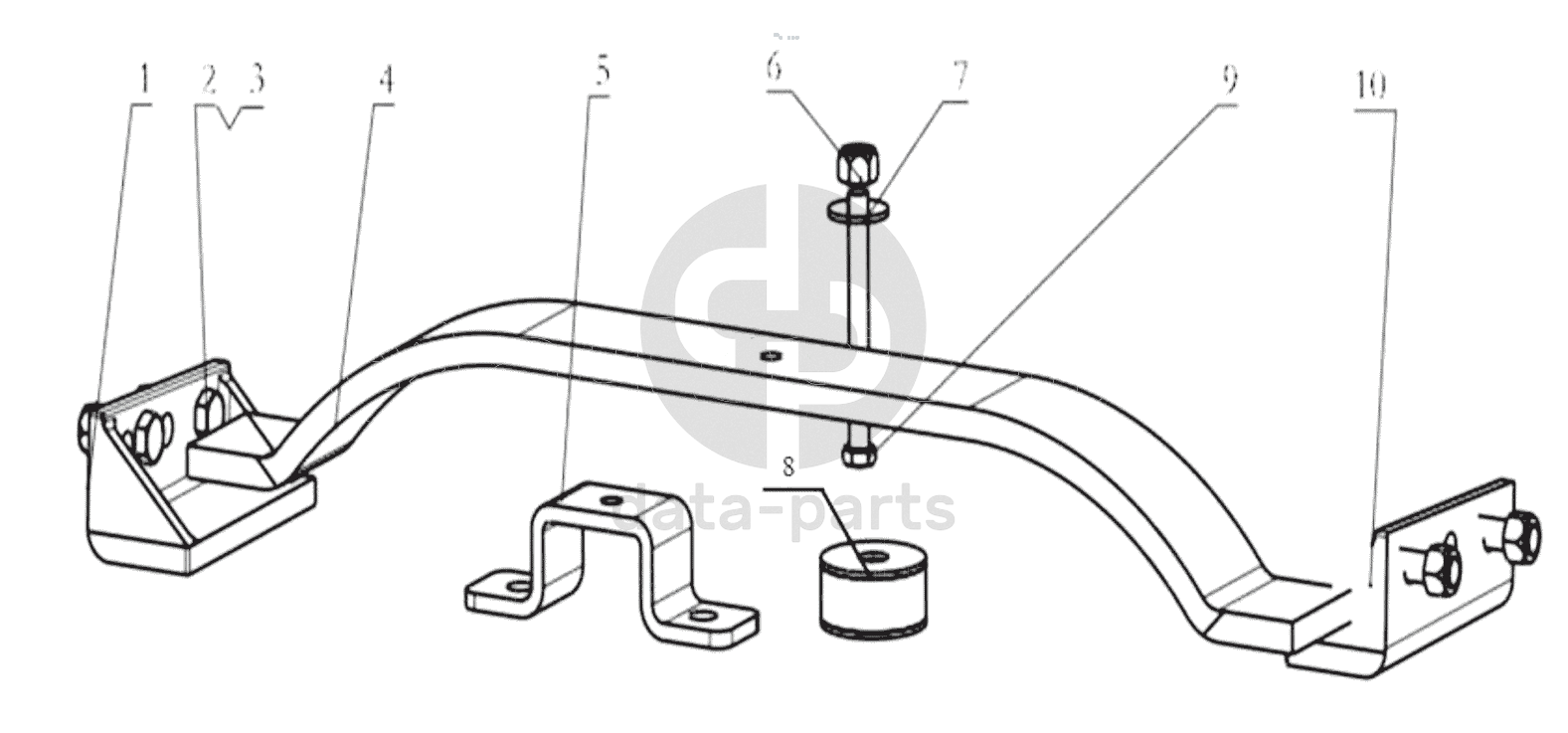 1
2 3
4
5
6
7
9
10
8
data-parts