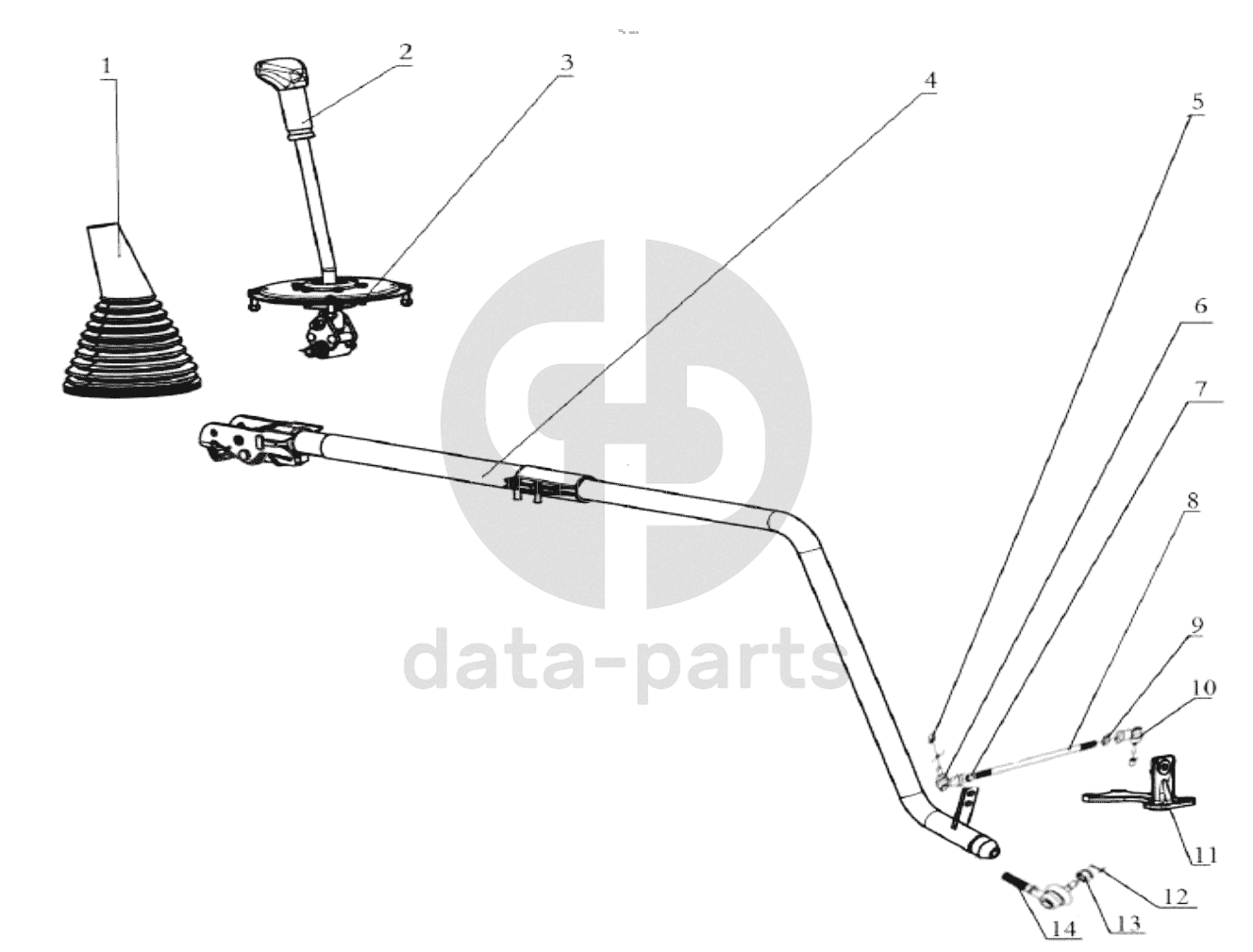 1
2
3
4
5
6
7
8
9
10
11
12
13
14
data-parts