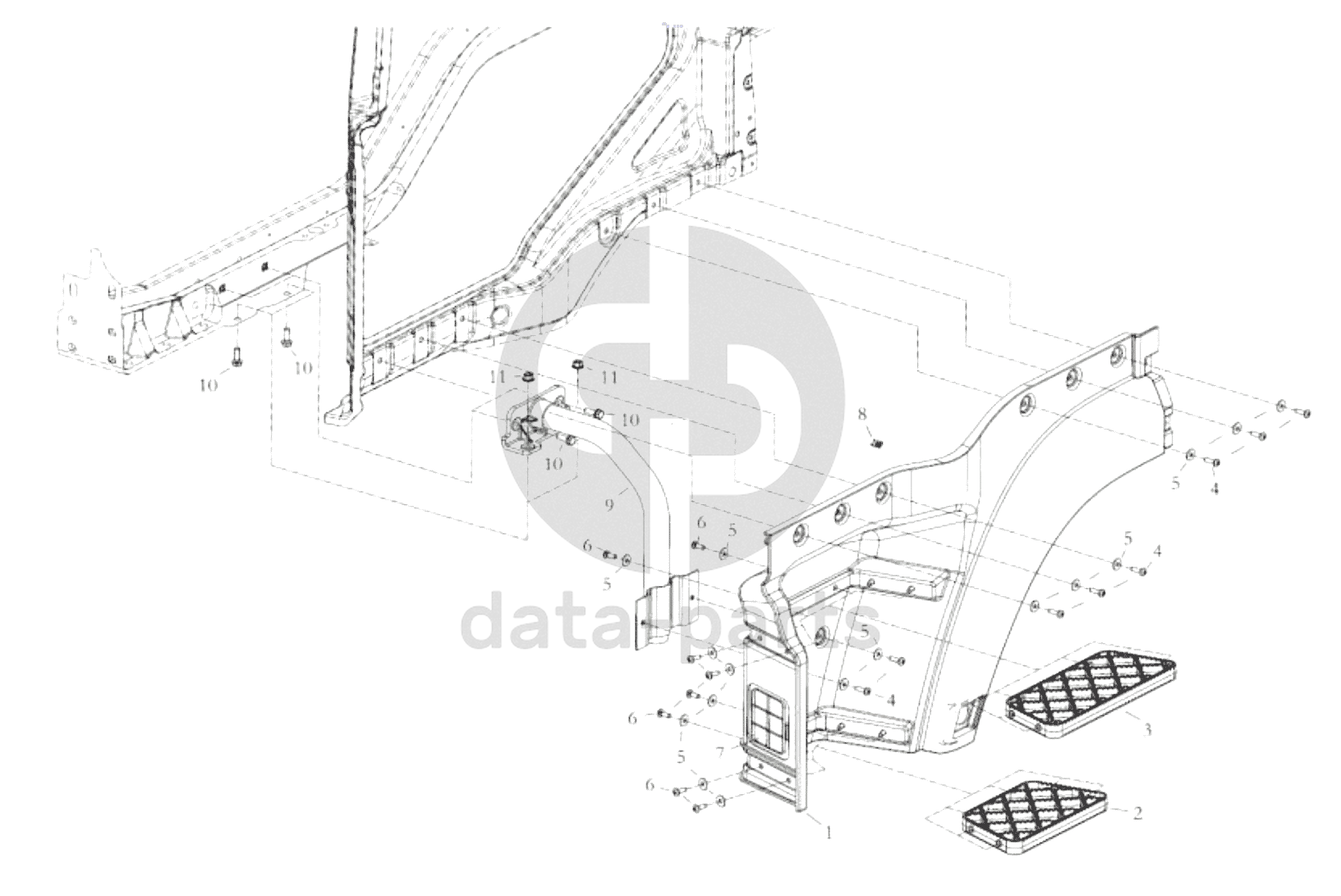 10
10
11
11
10
10
8
9
6
5
6
5
5
4
5
4
5
4
6
5
7
6
3
2
1
data-parts