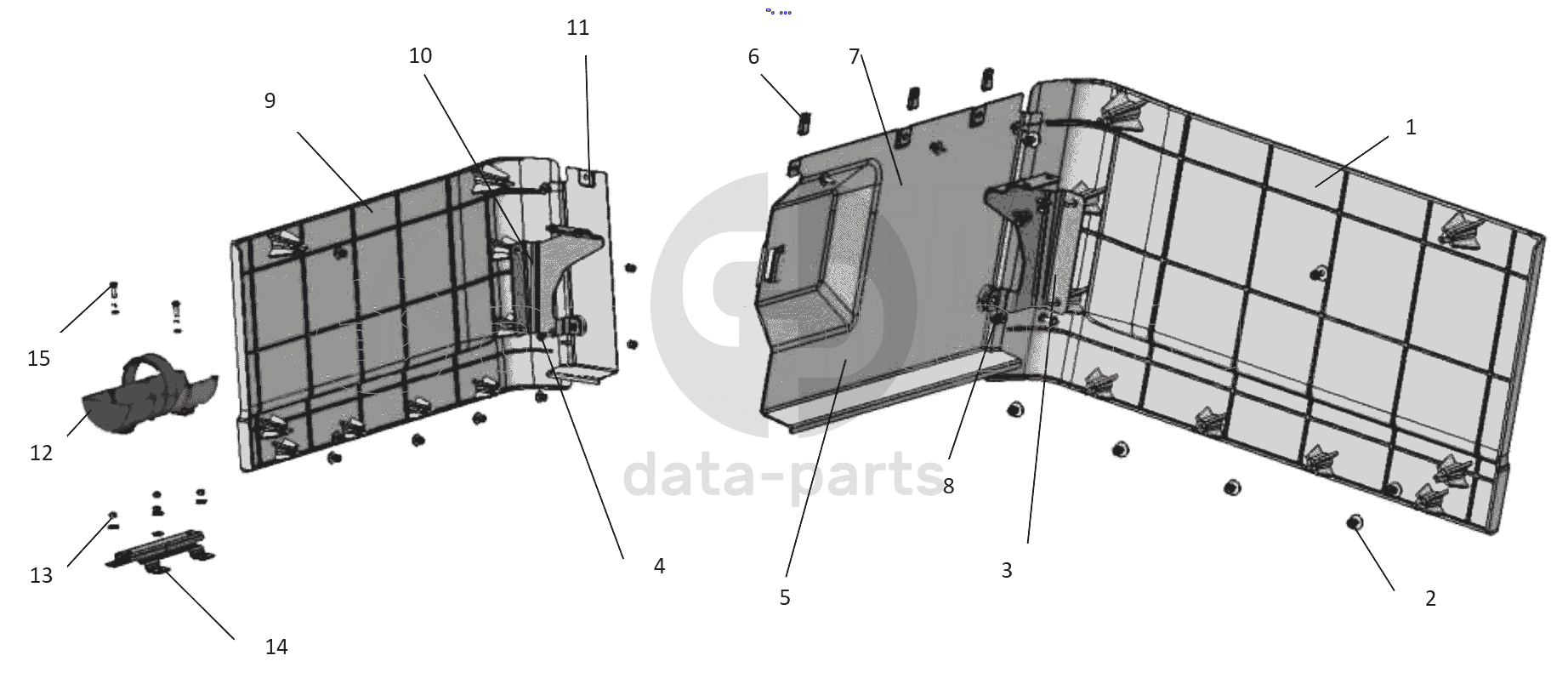 11
10
9
6
7
1
15
12
13
14
4
5
8
3
2
data-parts