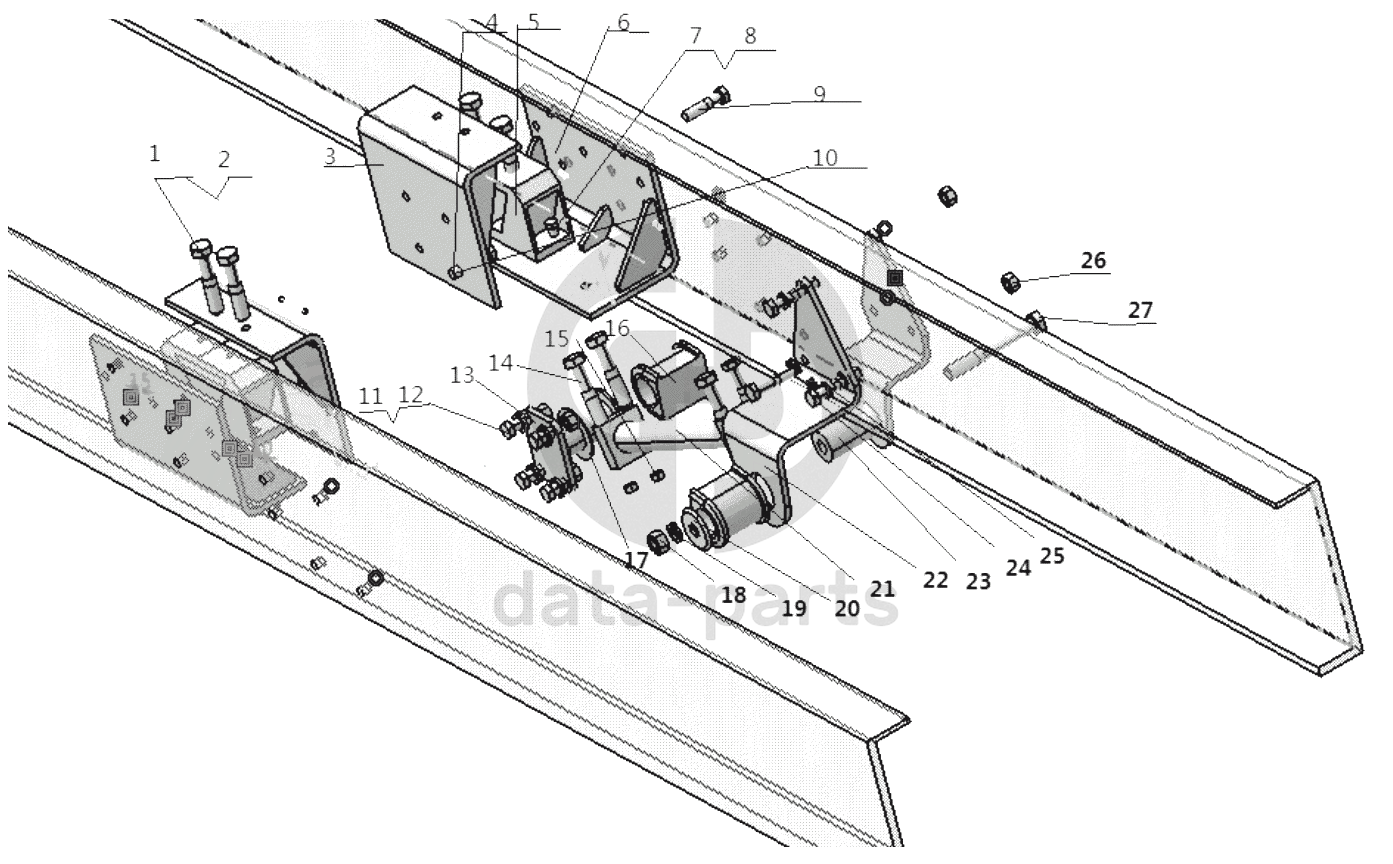 4
5
6
7
8
9
1
2
3
10
26
27
15
16
14
13
11
12
17
18
19
20
21
22
23
24
25
data-parts