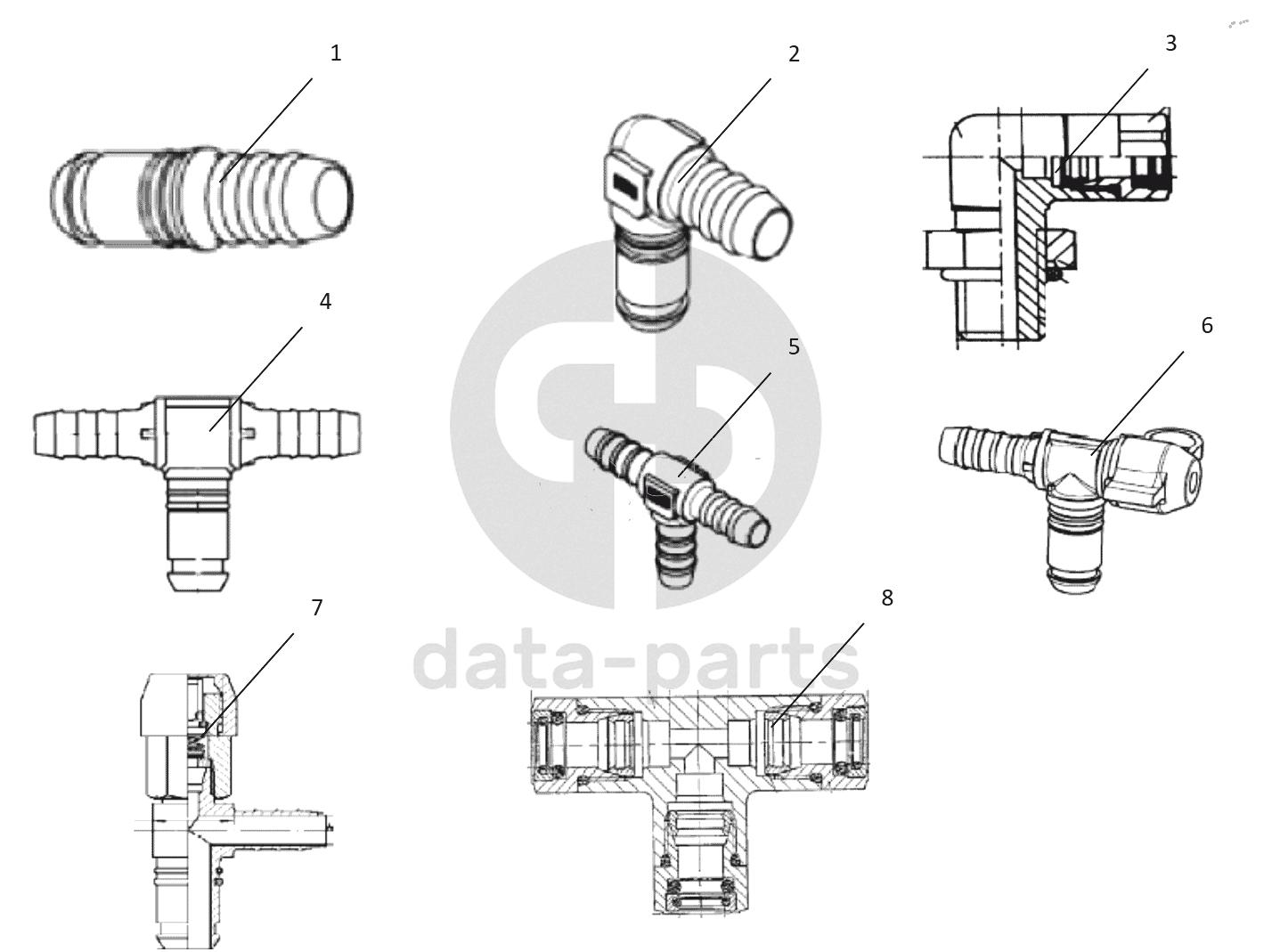 1
2
3
4
5
6
7
8
data-parts