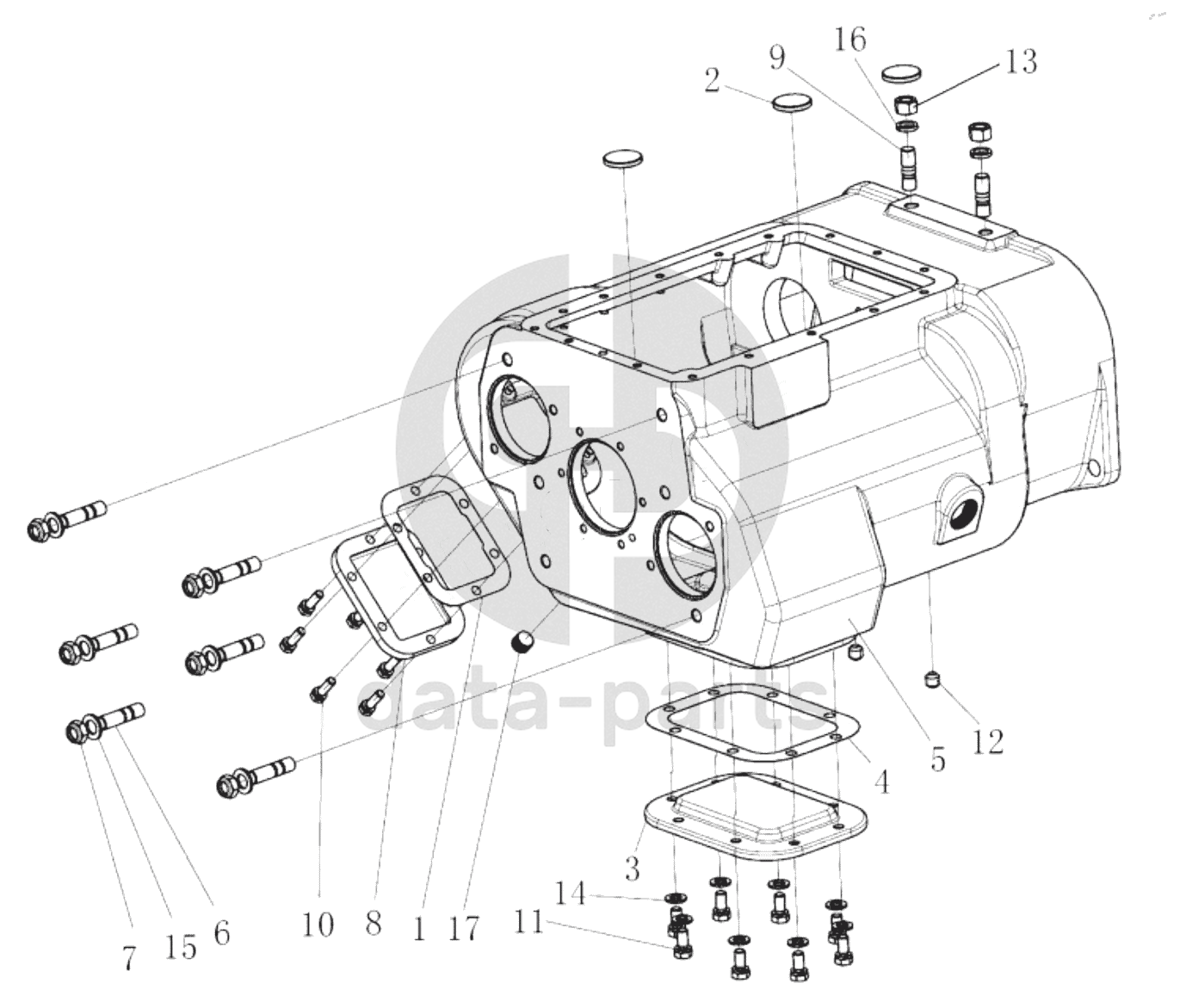 16
9
13
2
data-parts
5
12
4
3
14
11
7
15
6
10
8
1
17