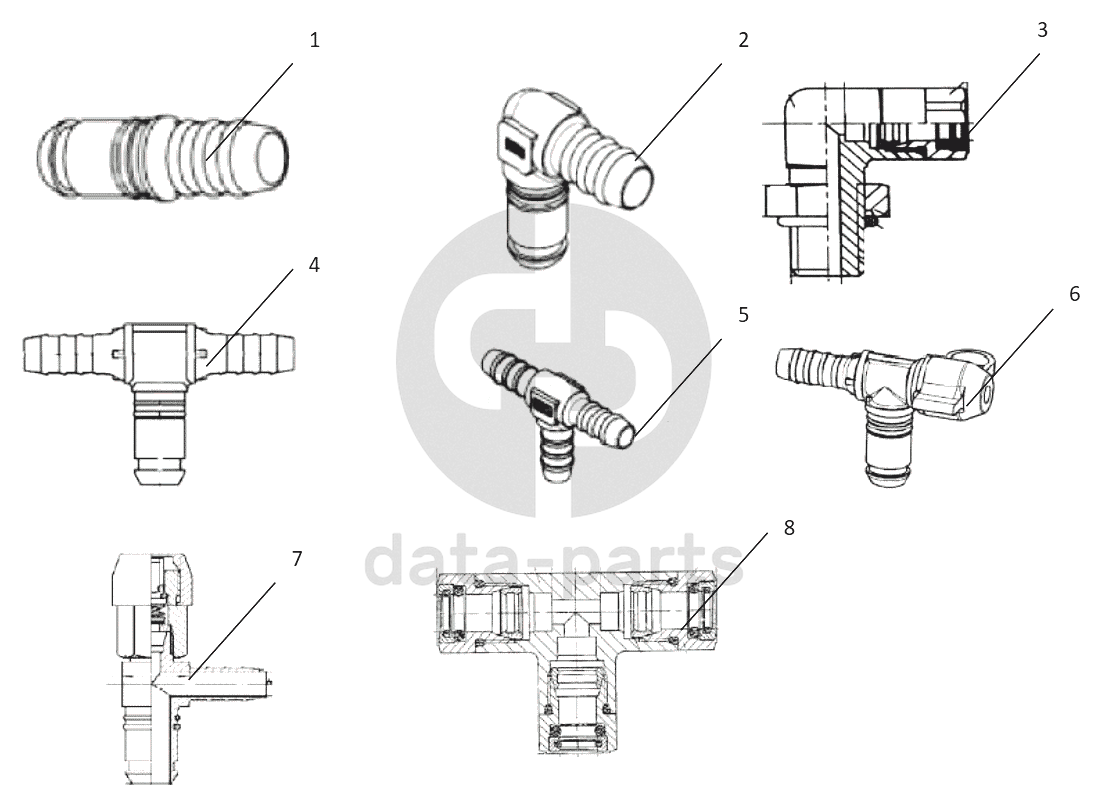 1
2
3
4
5
6
7
8
data-parts