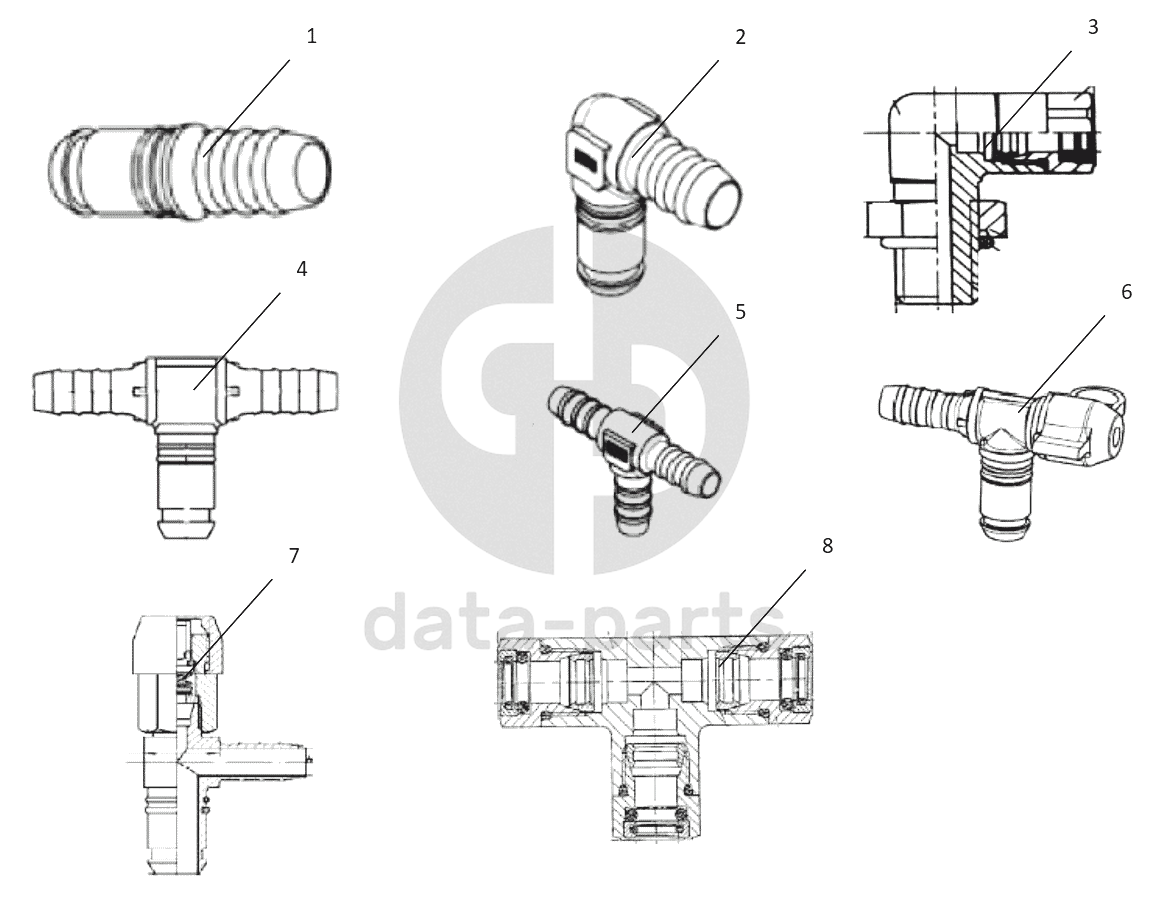 1
2
3
4
5
6
7
8
data-parts