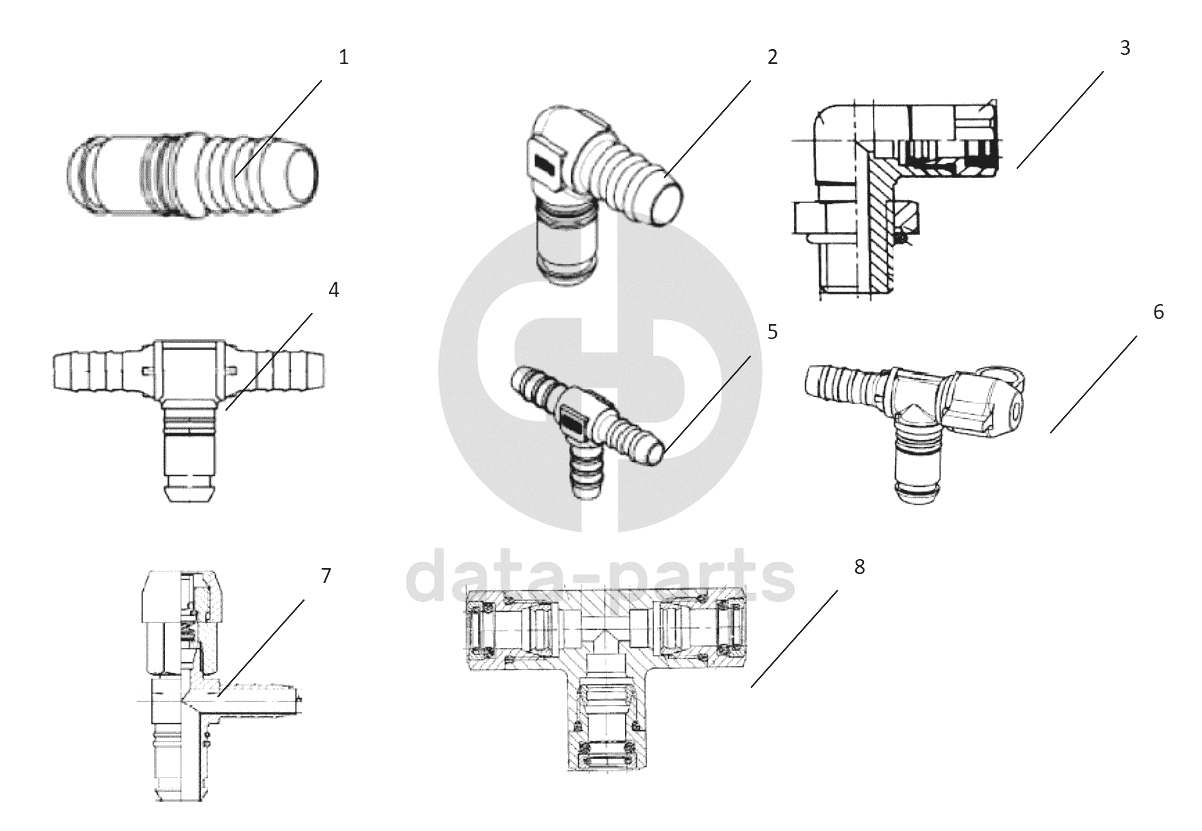 1
2
3
4
5
6
7
8
data-parts