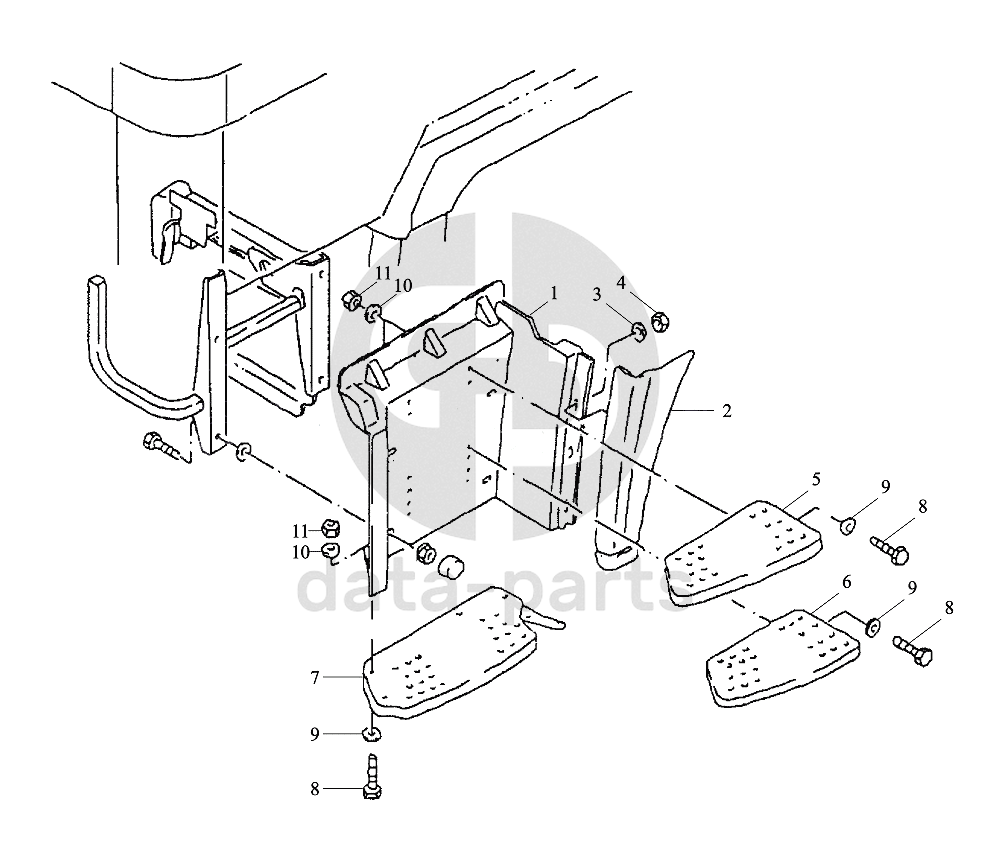 11
10
1
3
4
2
5
9
8
11
10
6
9
8
7
9
8
data-parts