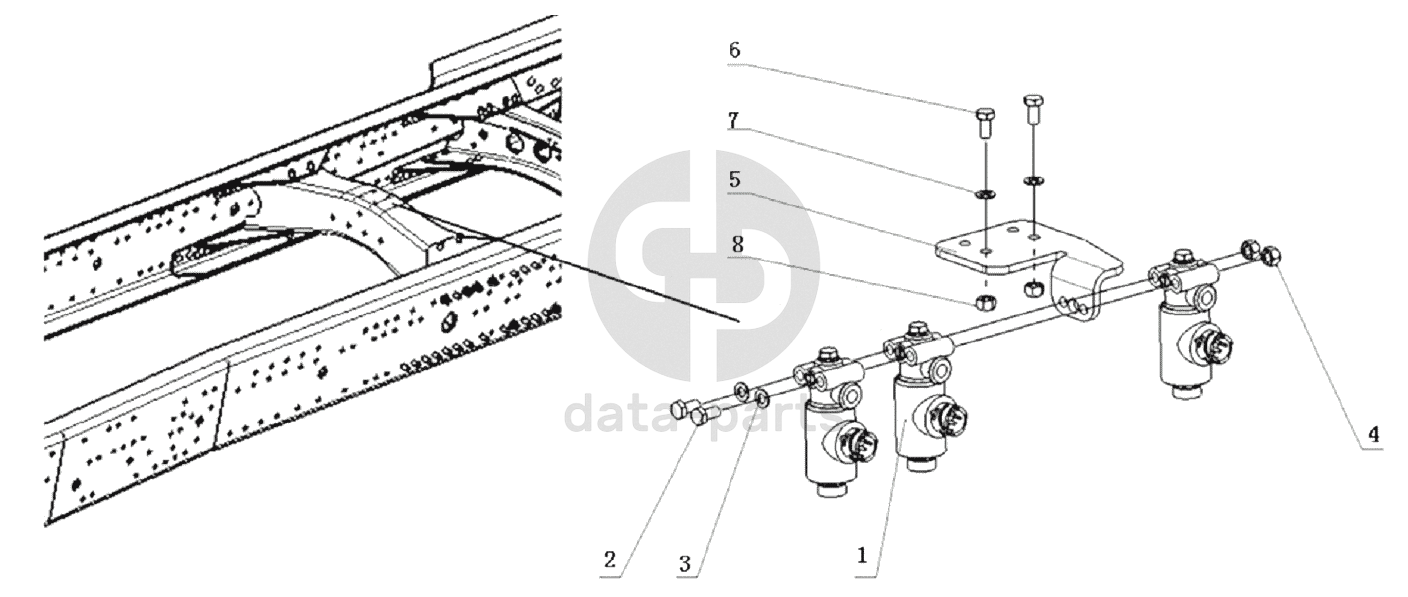 6
7
5
8
data parts
4
2
3
1