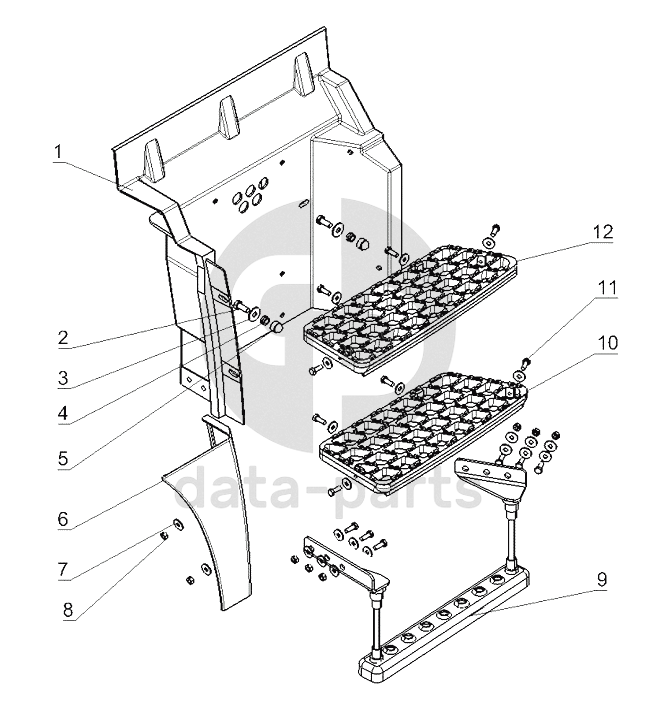 1
2
3
4
5
6
7
8
12
11
10
9
data-parts