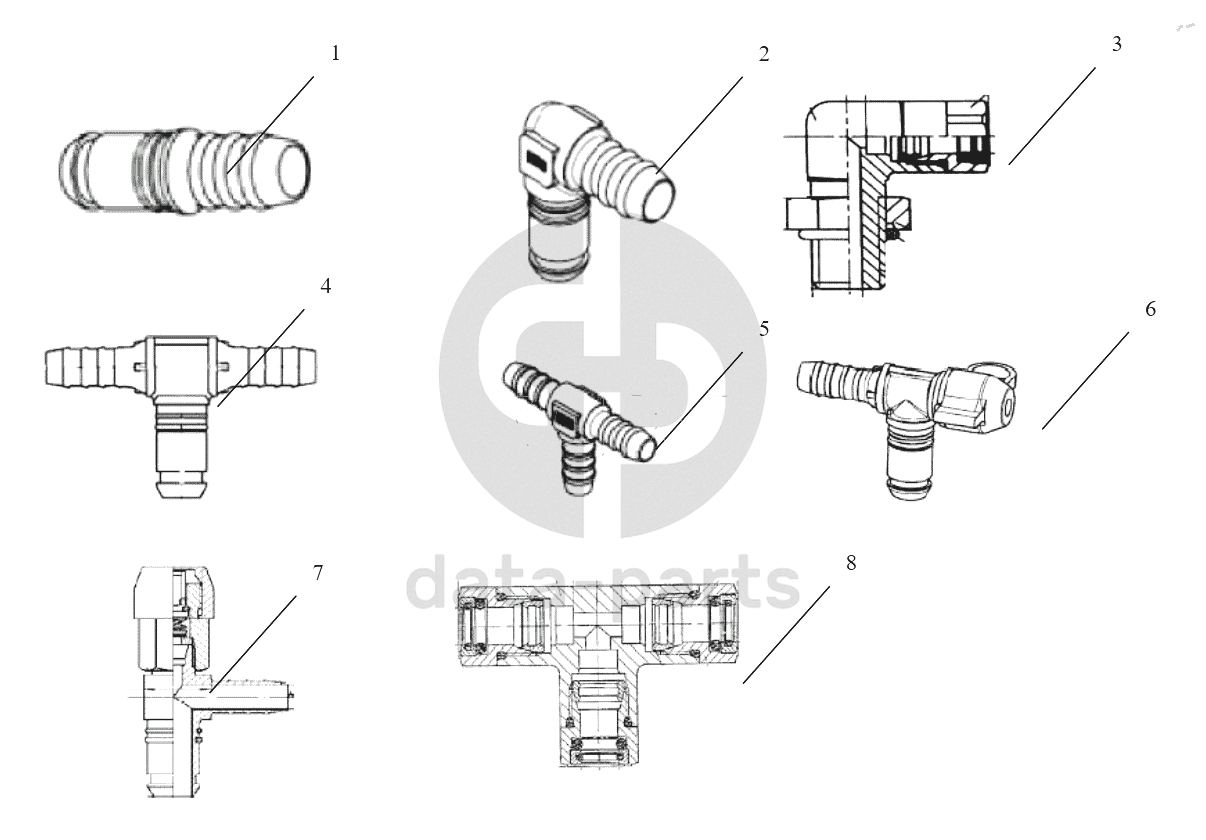 1
2
3
4
5
6
7
8
data-parts