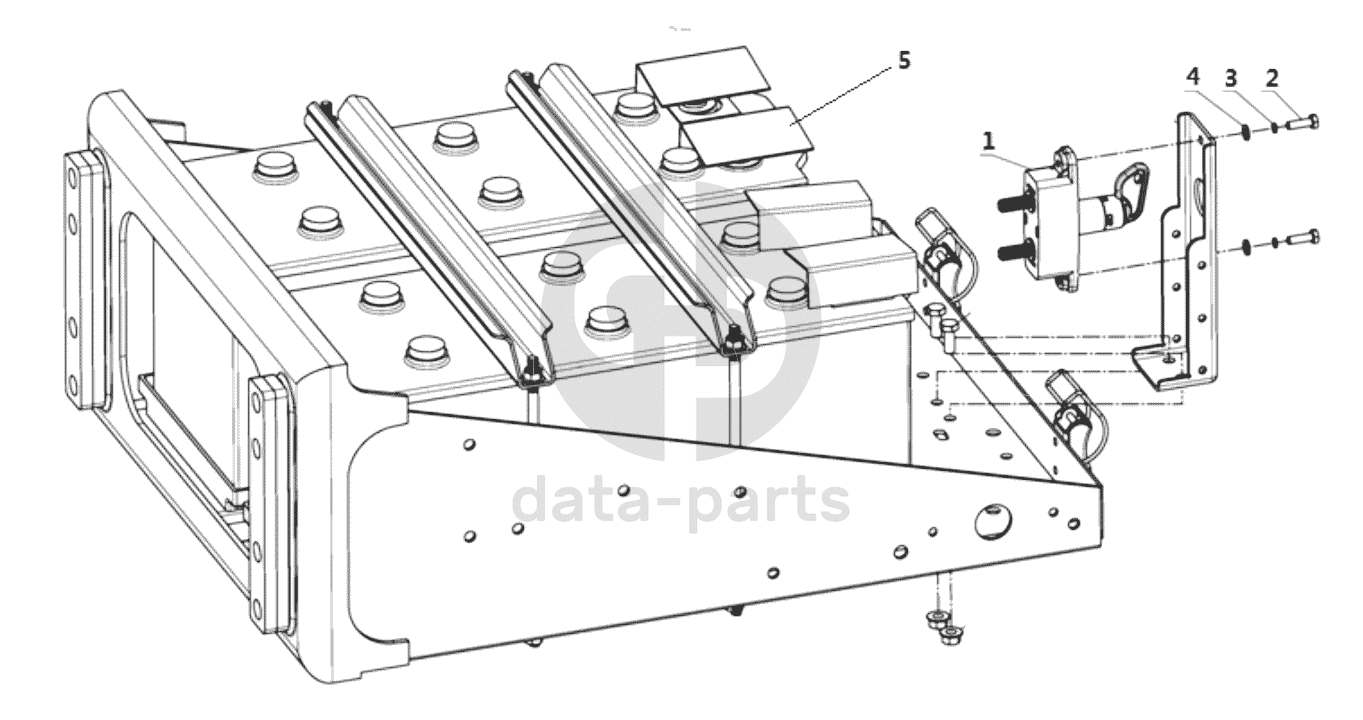 5
4 3 2
1
data-parts