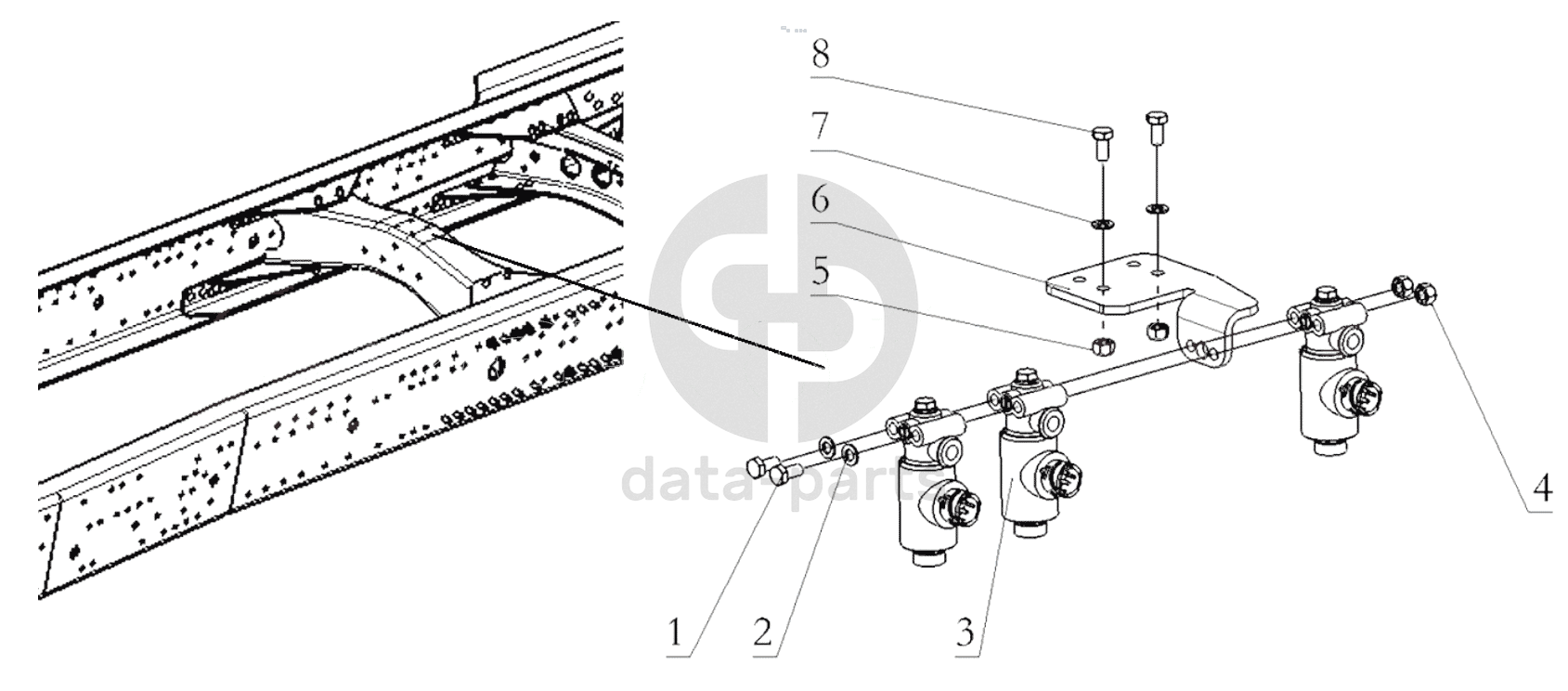 8
7
6
5
data-parts
4
1
2
3