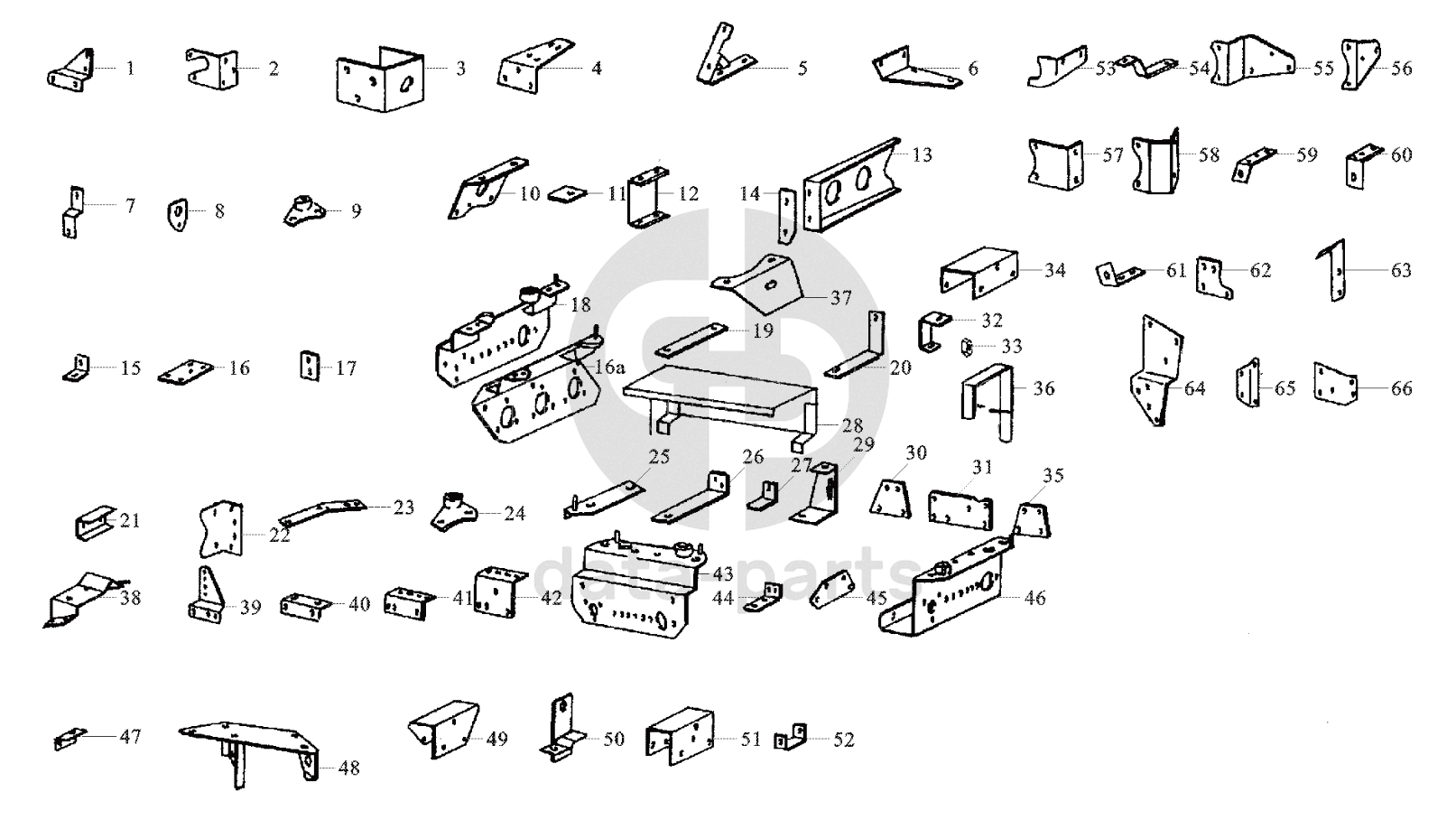 1 2 3 4 5 6 53 54 55 56

7 8 9 10 11 12 14 13 57 58 59 60

34 61 62 63

18 37

19 32 33

15 16 17 16a 20 36 64 65 66

28

25 26 27 29 30 31 35

21 22 23 24

38 39 40 41 42 43 44 45 46

47 48 49 50 51 52

data parts