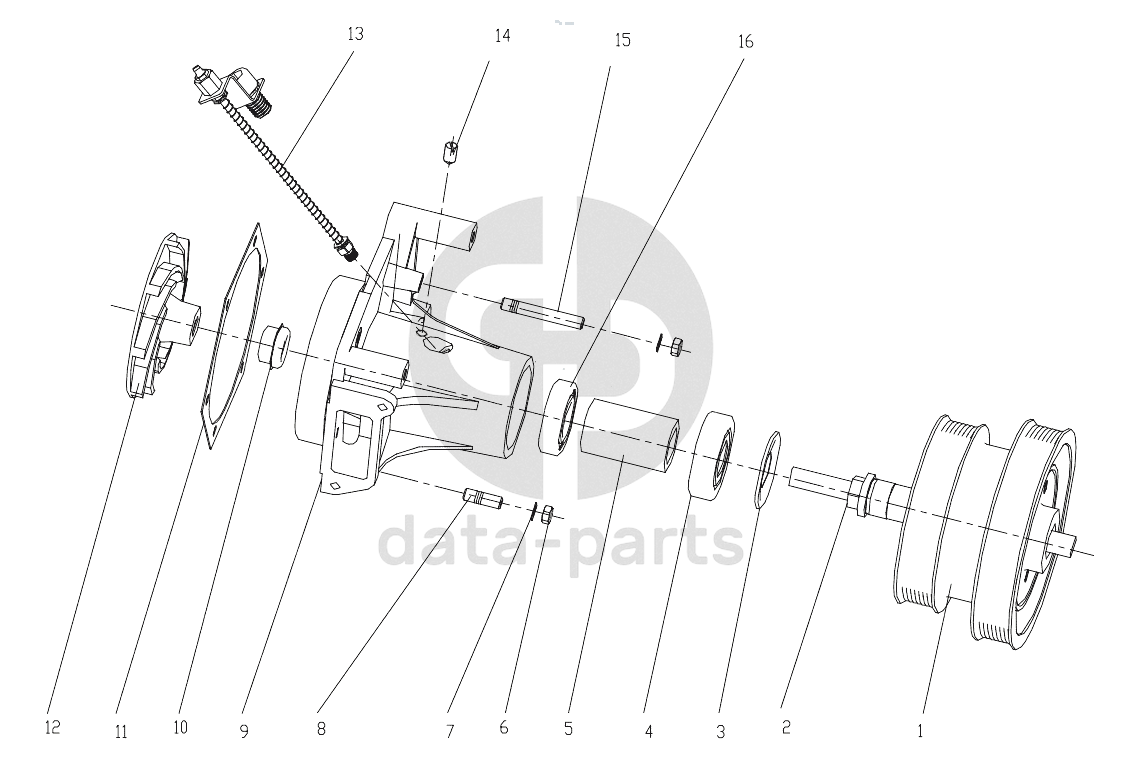 13
14
15
16

data-parts

12
11
10
9
8
7
6
5
4
3
2
1