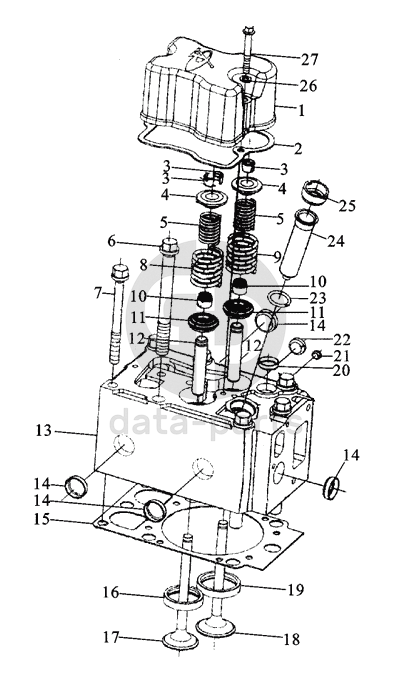 27
26
1
2
3
3
3
4
4
25
5
5
24
6
8
9
7
10
10
23
11
11
14
12
12
22
21
20
13
data-parts
14
14
14
15
16
19
17
18