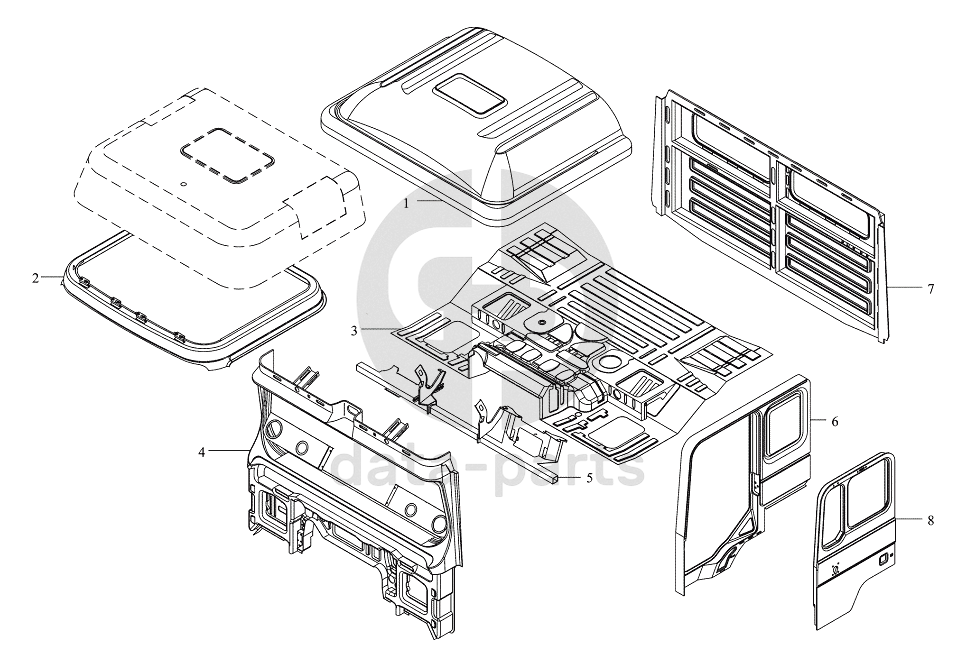 1
2
3
4
5
6
7
8
data-parts