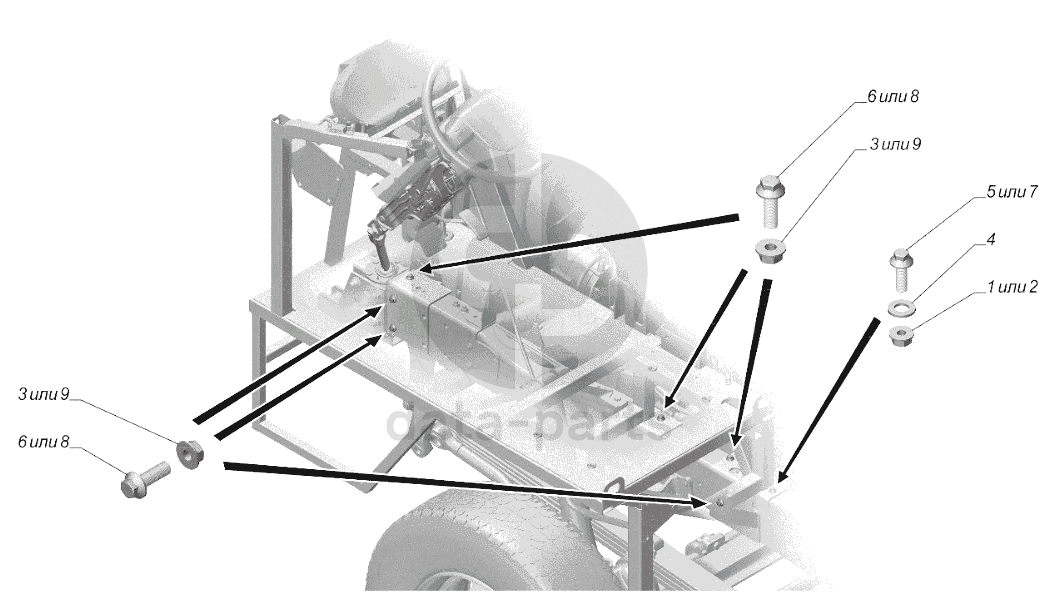 6 или 8
3 или 9
5 или 7
4
1 или 2
3 или 9
6 или 8
data-parts