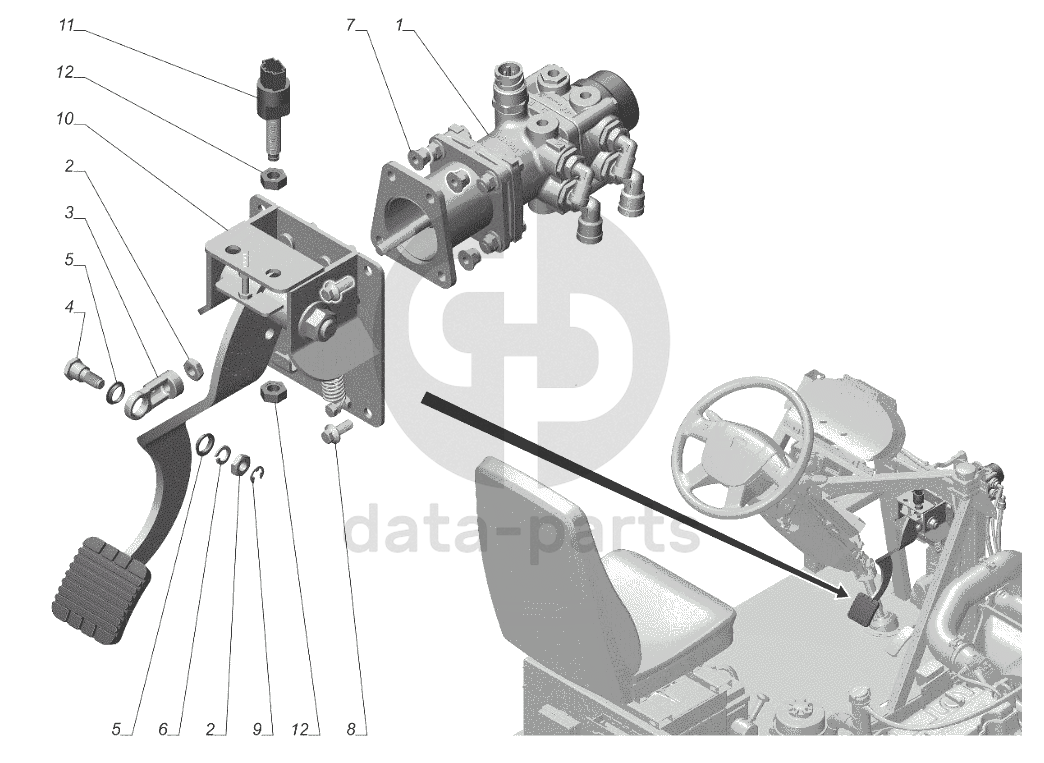 11
12
10
2
3
5
4
7
1
data-parts
5
6
2
9
12
8