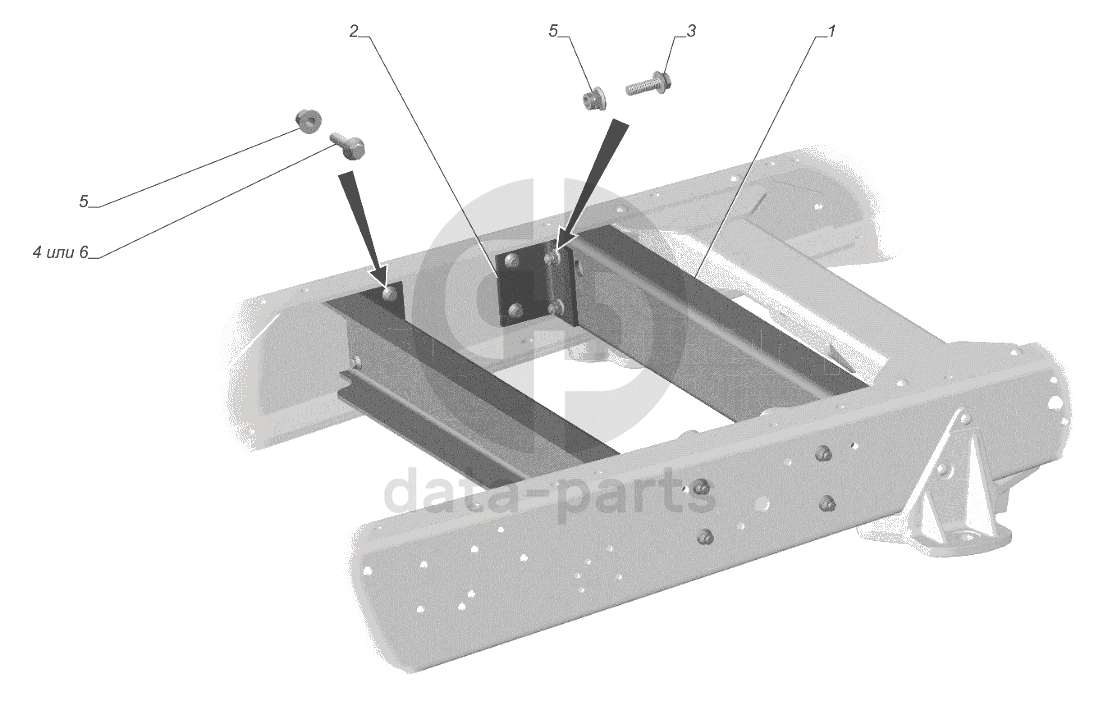 2
5
3
1
5
4 или 6
data-parts