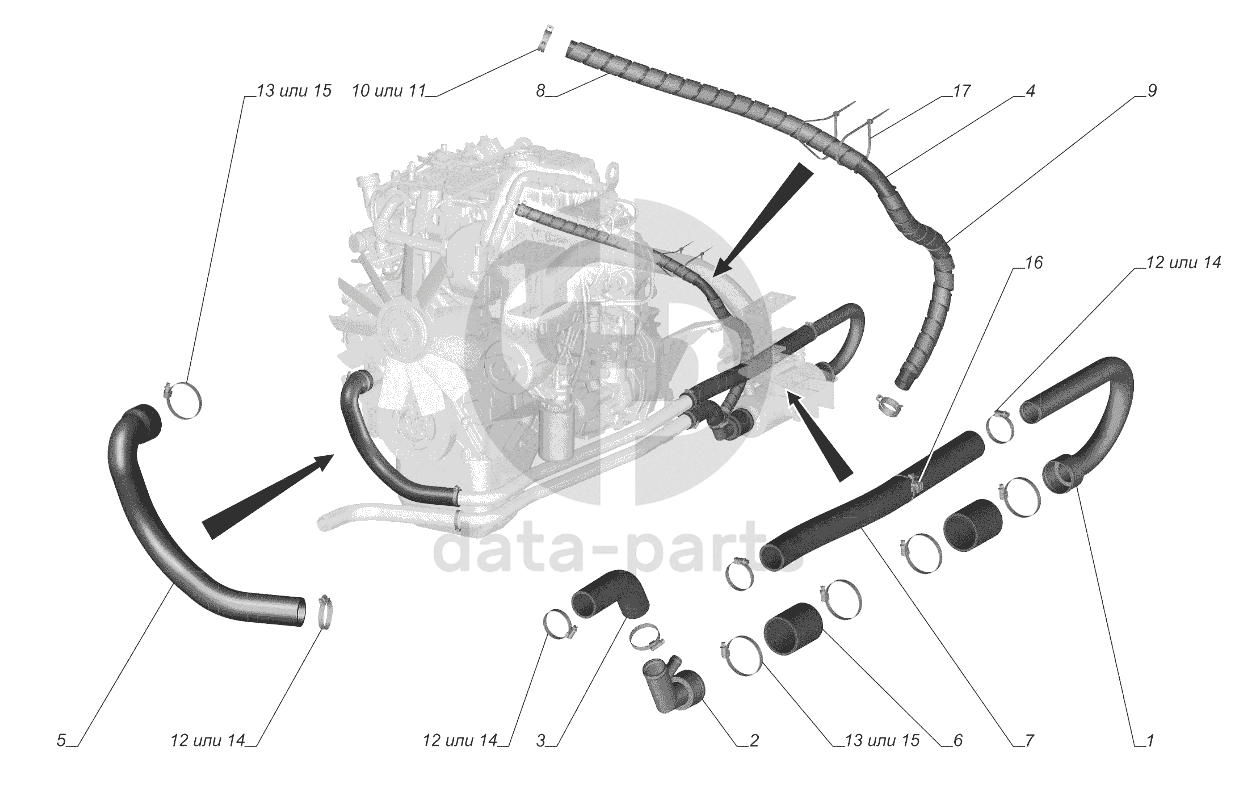 13 или 15
10 или 11
8
17
4
9
16
12 или 14
data-parts
5
12 или 14
12 или 14
3
2
13 или 15
6
7
1