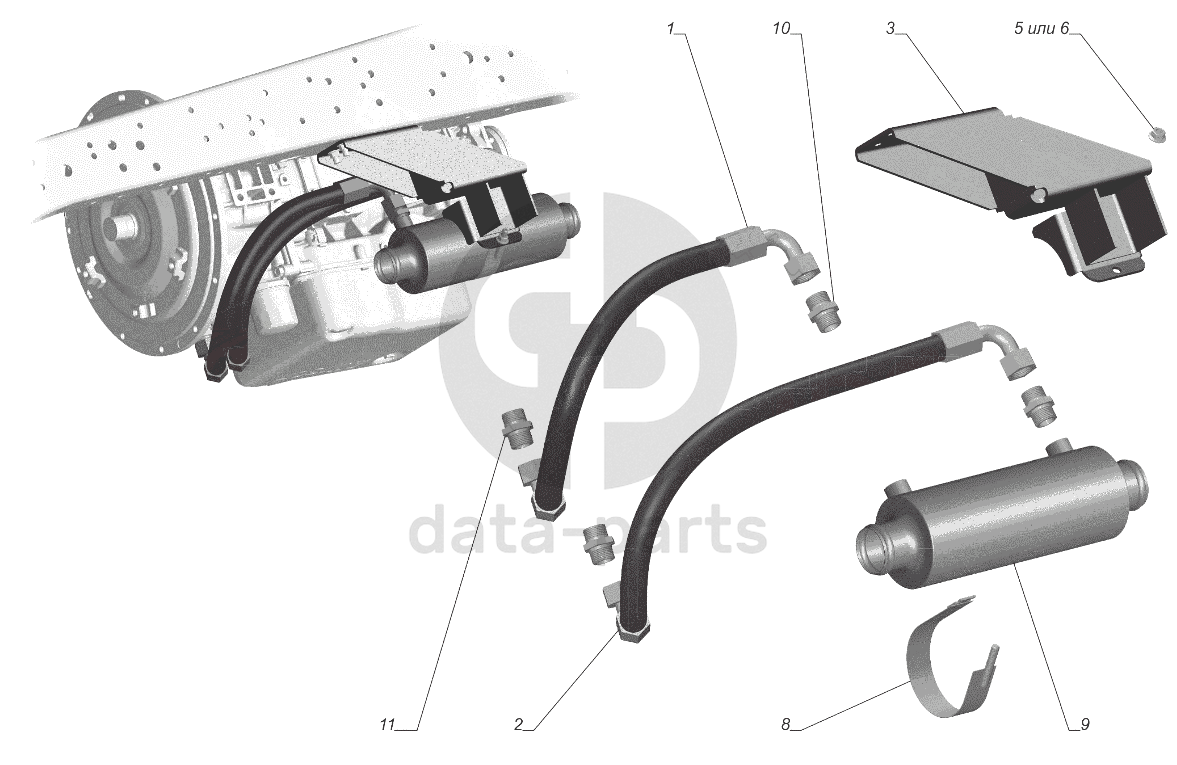 1
10
3
5 или 6
data-parts
11
2
8
9